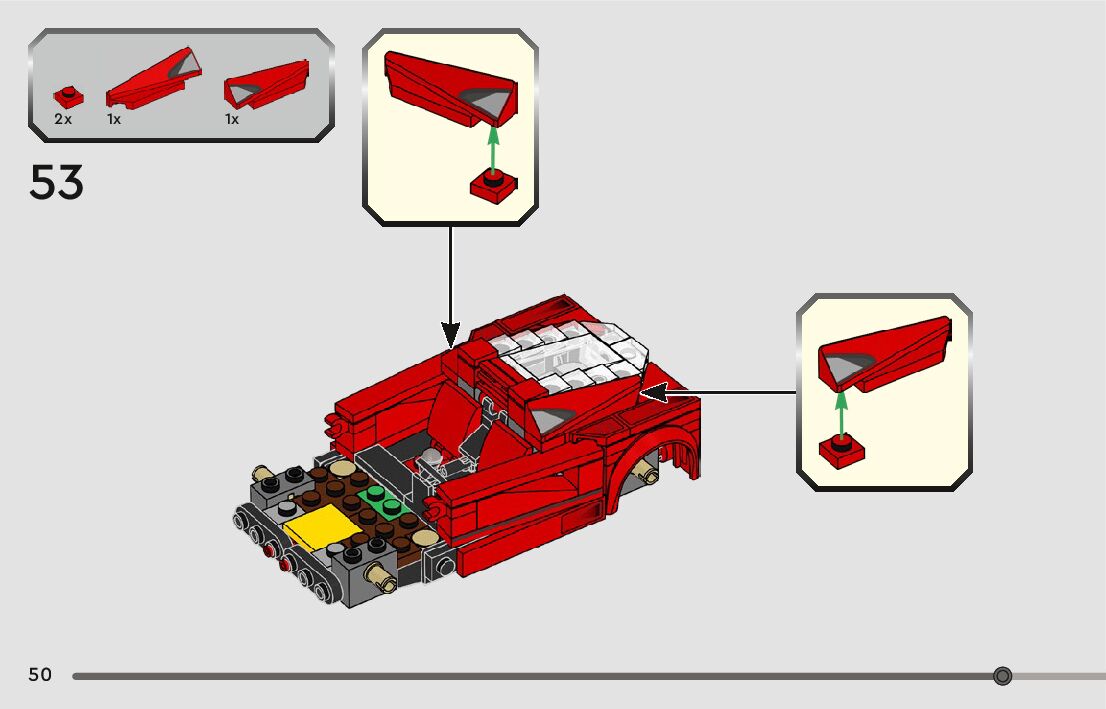 2x 1x 1x

53

50