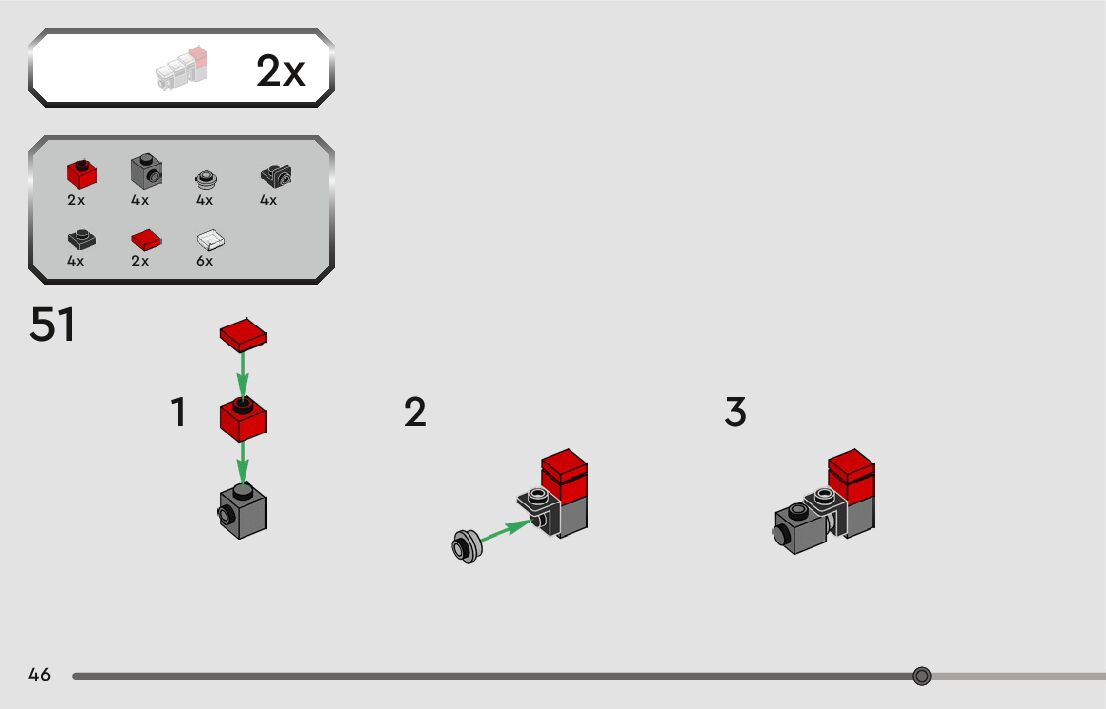 2x

2x 4x 4x 4x
4x 2x 6x

51

1

2

3

46