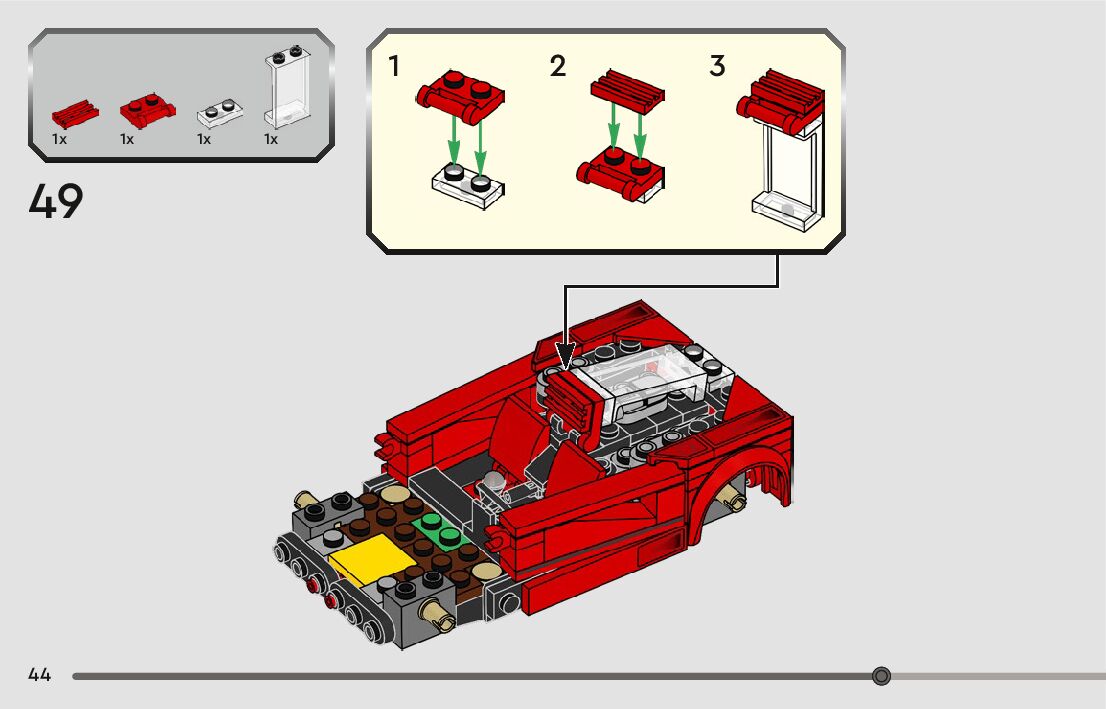 1x 1x 1x 1x

49

1 2 3

44