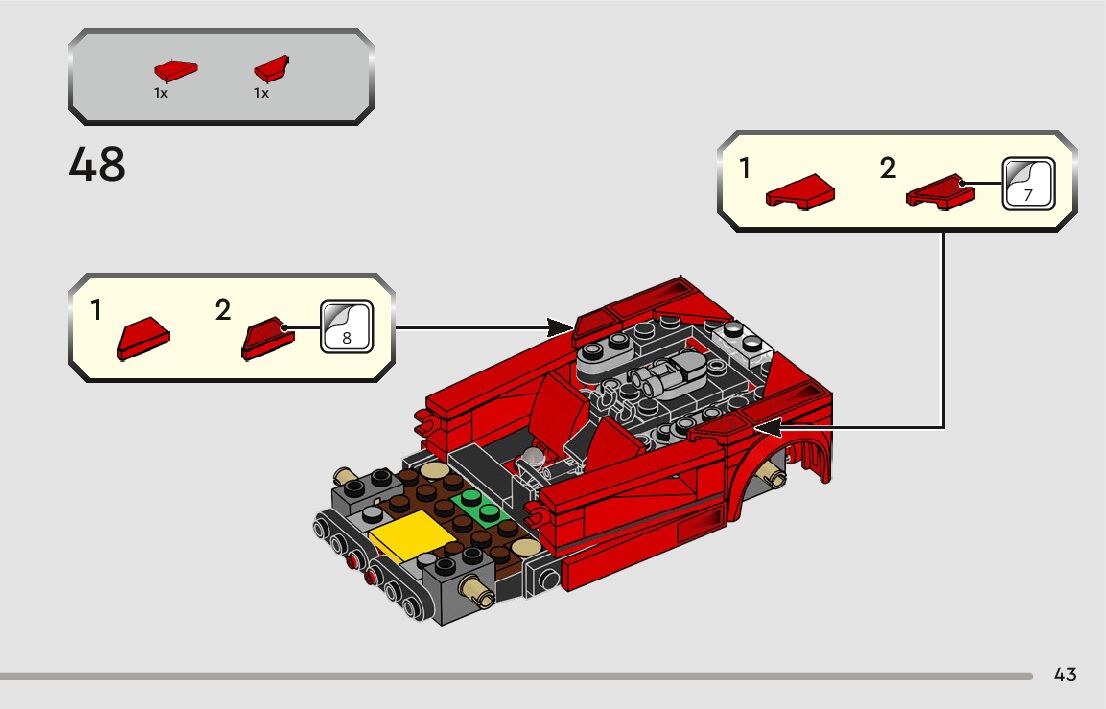 1x 1x

48

1 2 7

1 2 8

43