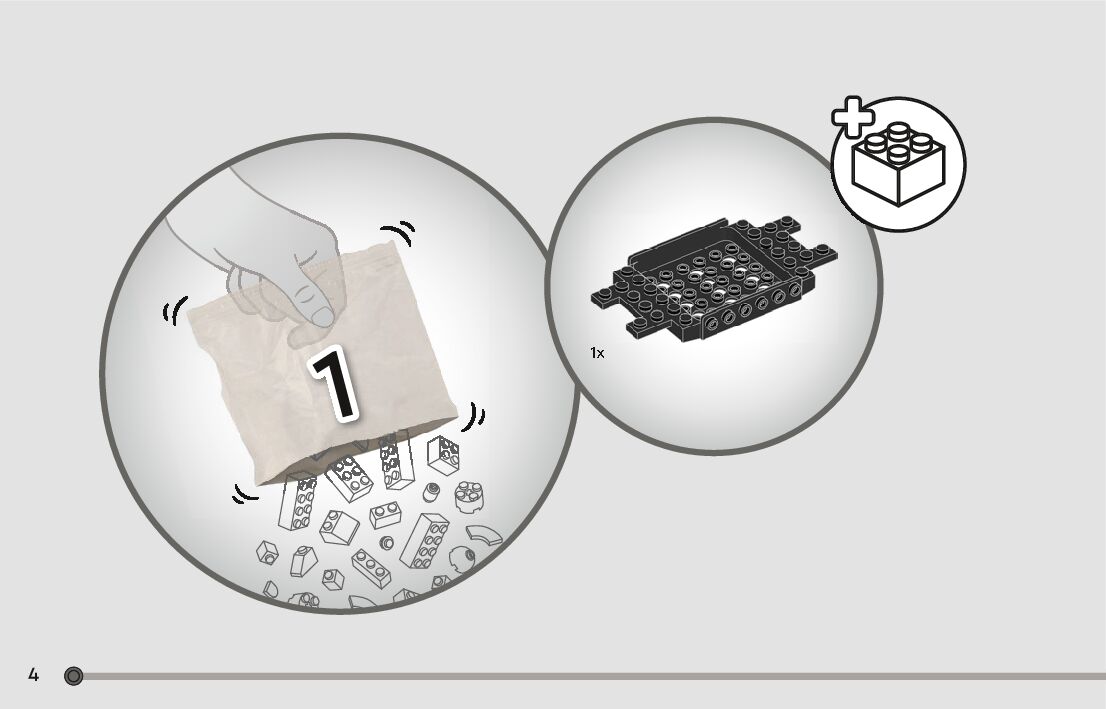 1

1x

4