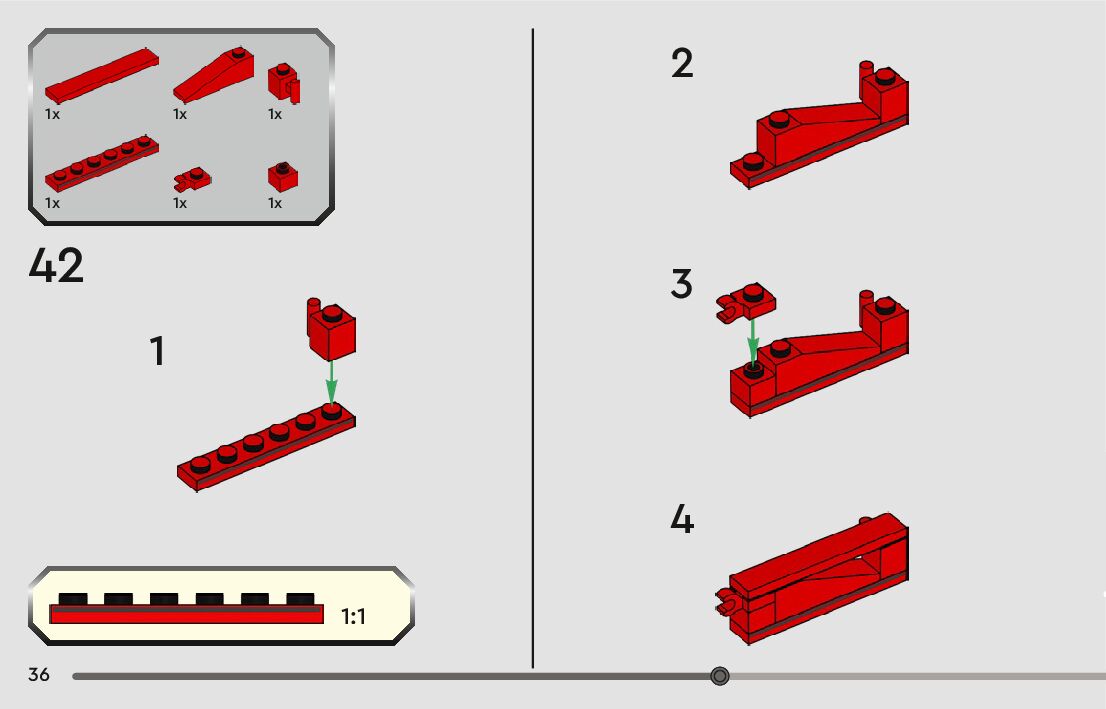 1x 1x 1x
1x 1x 1x

42

1

1:1

2

3

4

36