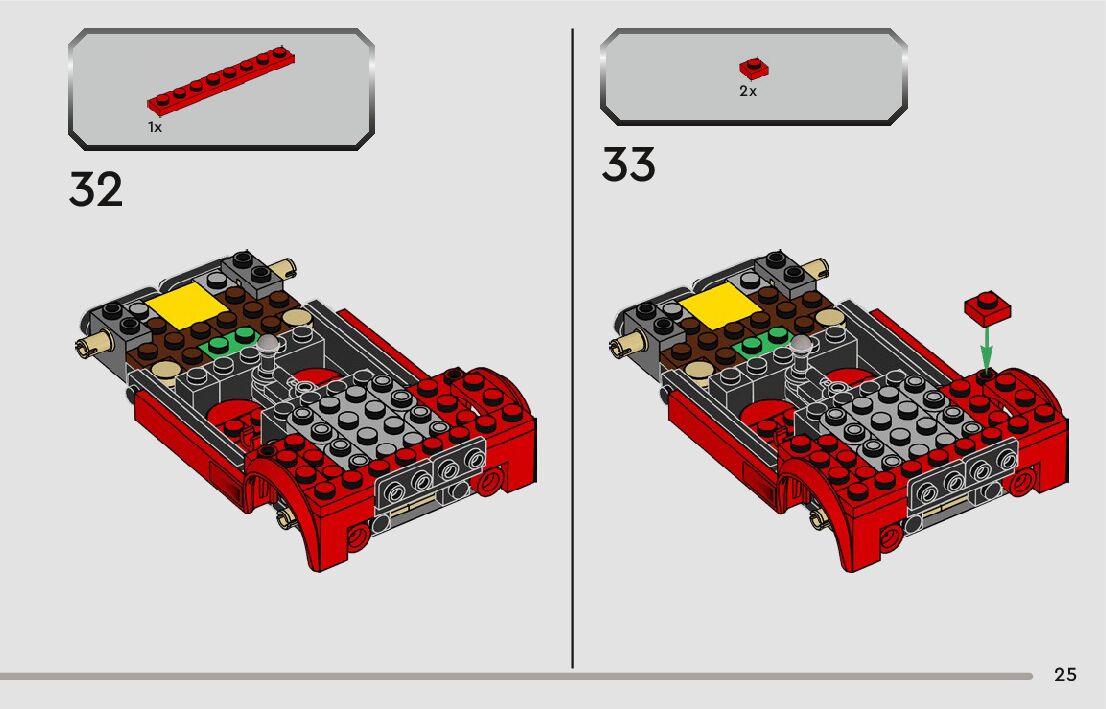 1x

32

2x

33

25