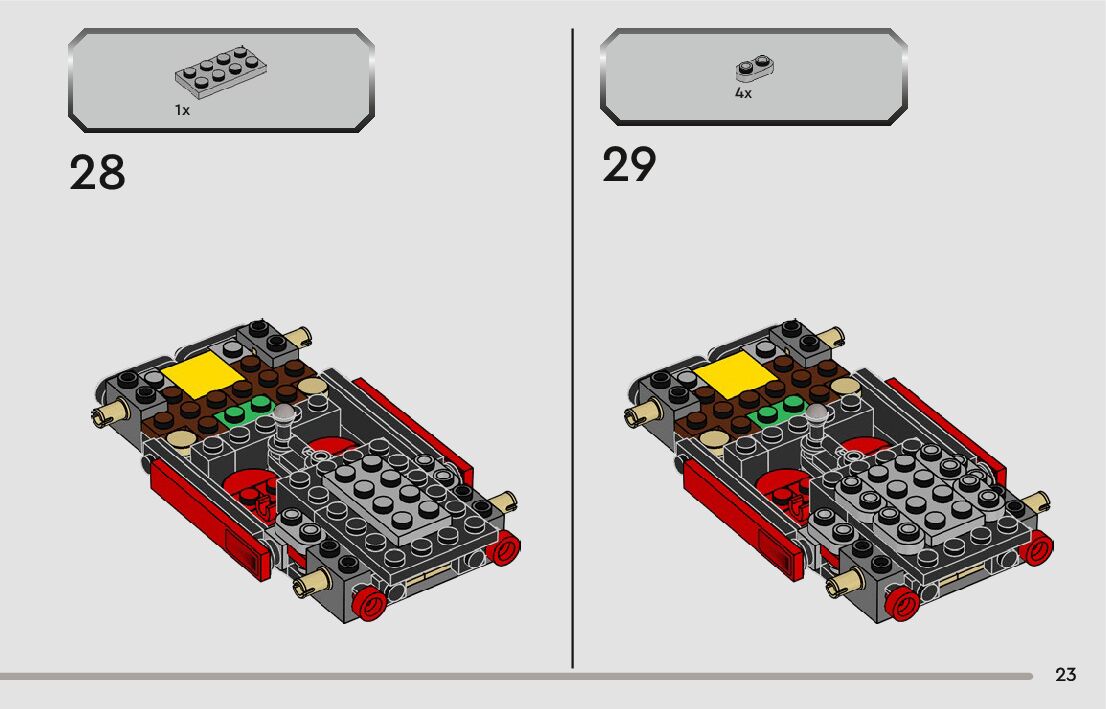 1x

28

4x

29

23