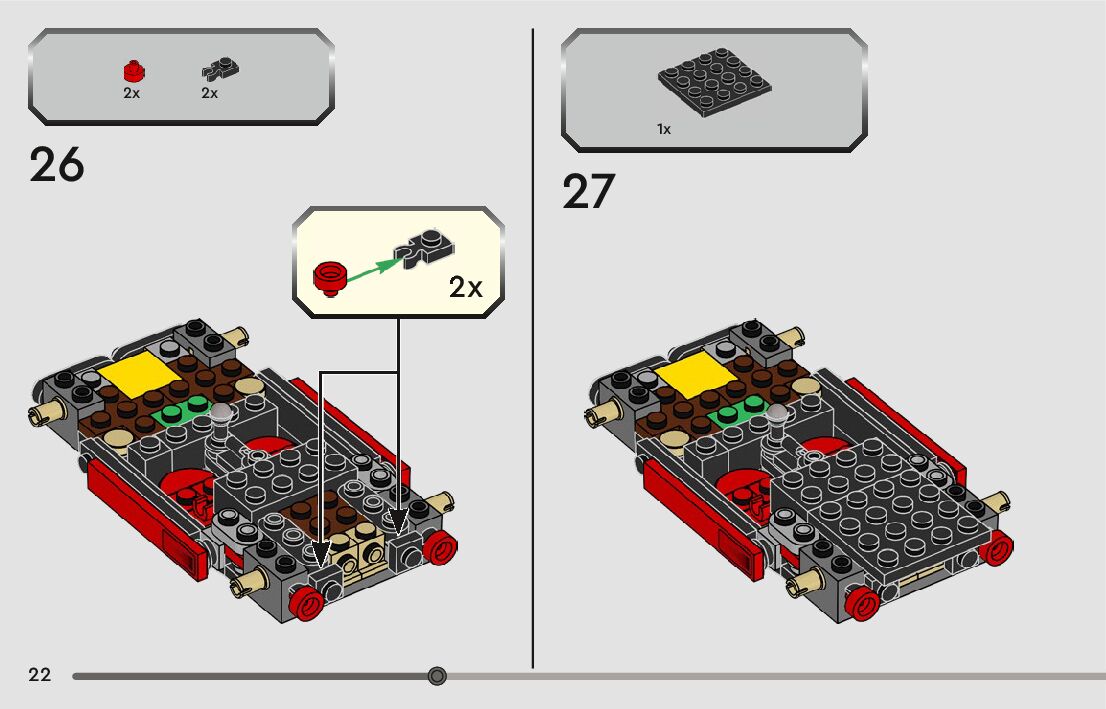 2x 2x

26

2x

1x

27

22