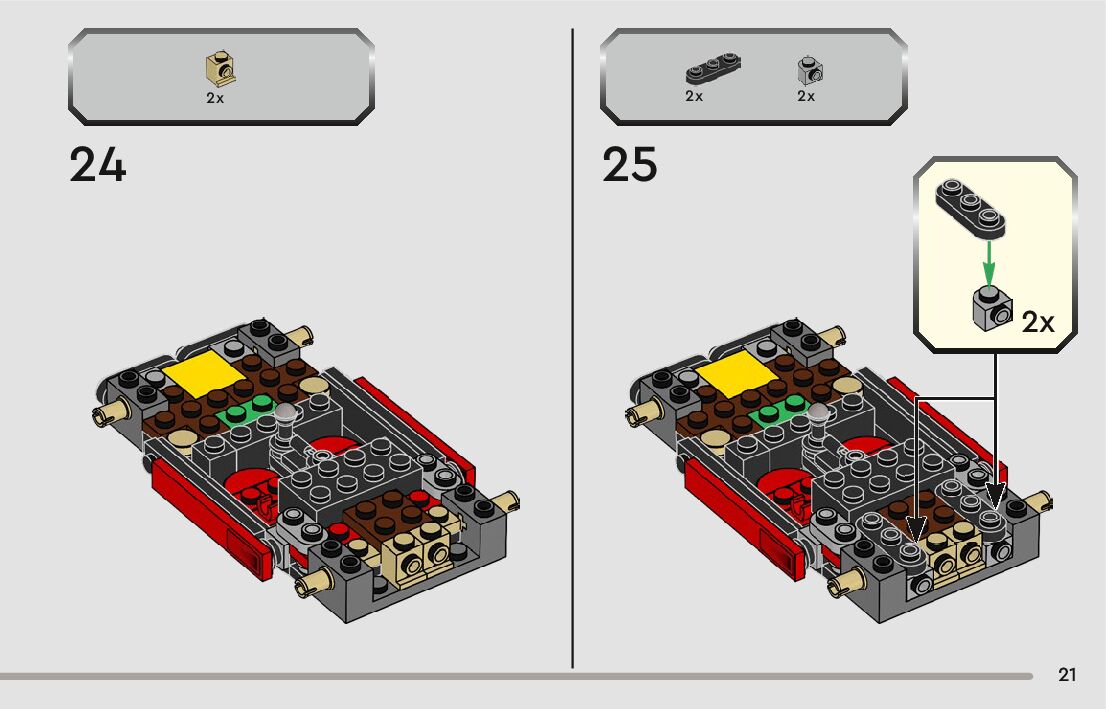 2x

24

2x 2x

25

2x

21