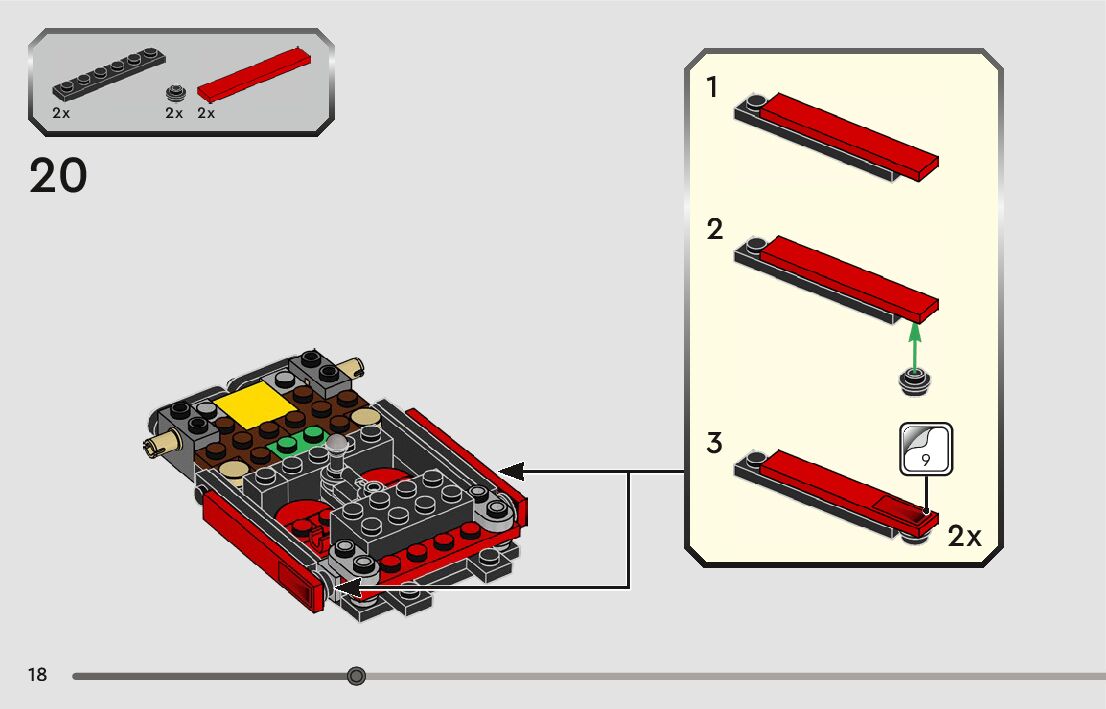 2x
2x
2x

20

1

2

3

9

2x

18