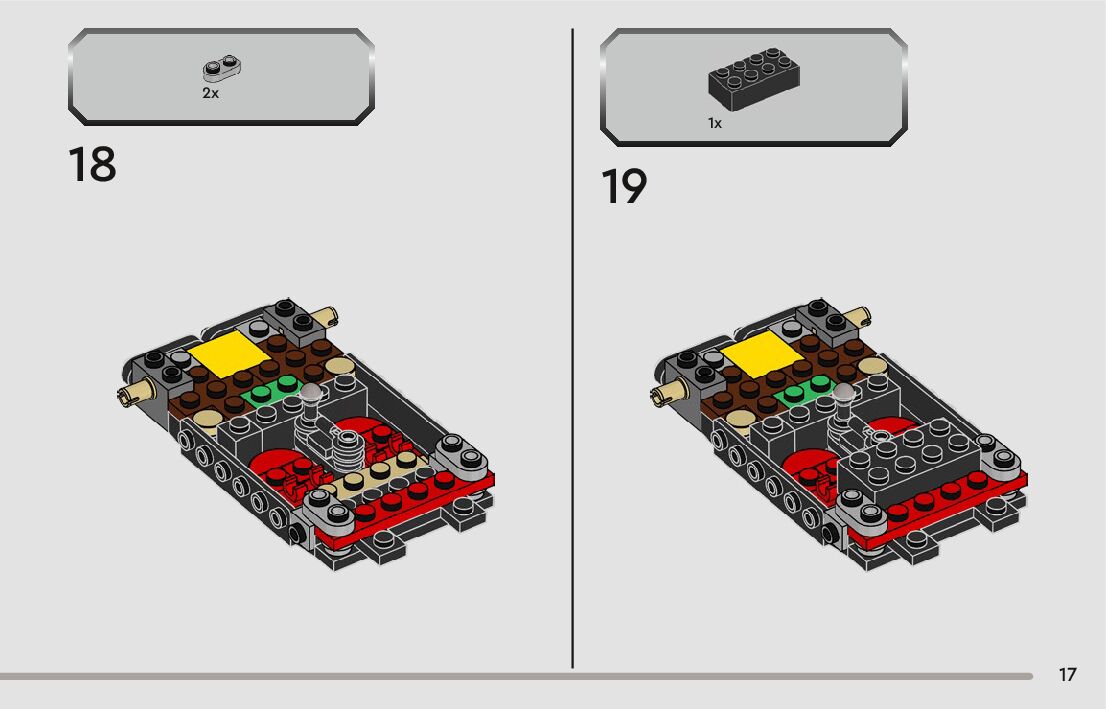 2x

18

1x

19

17