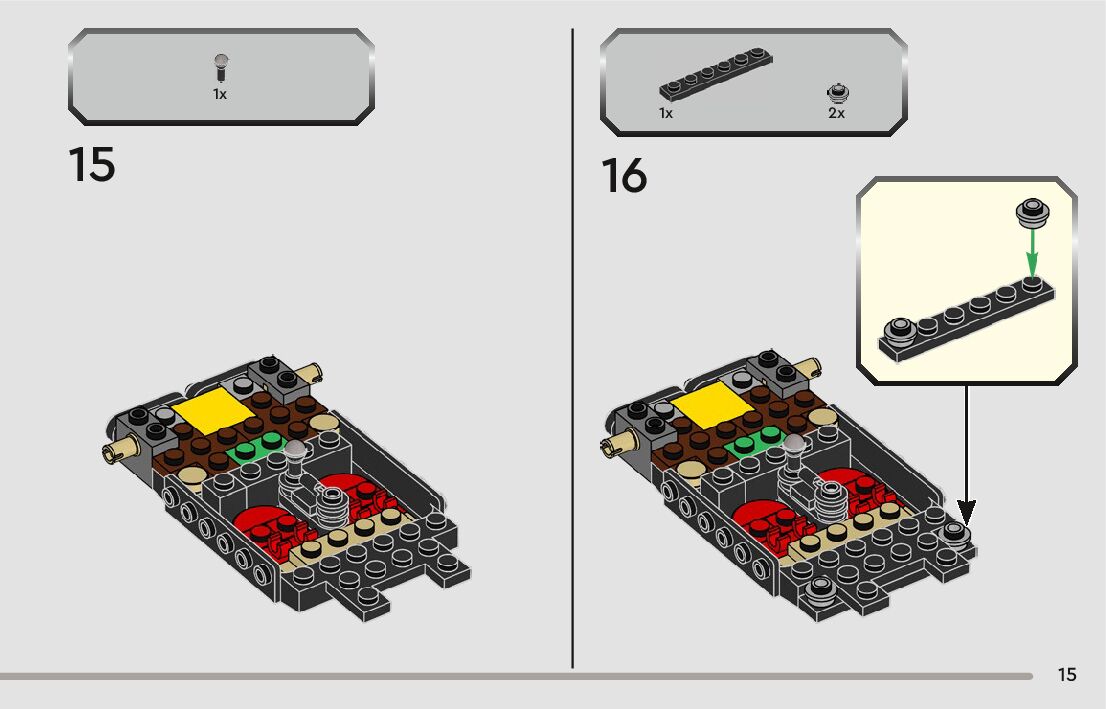 1x

15

1x

2x

16

15