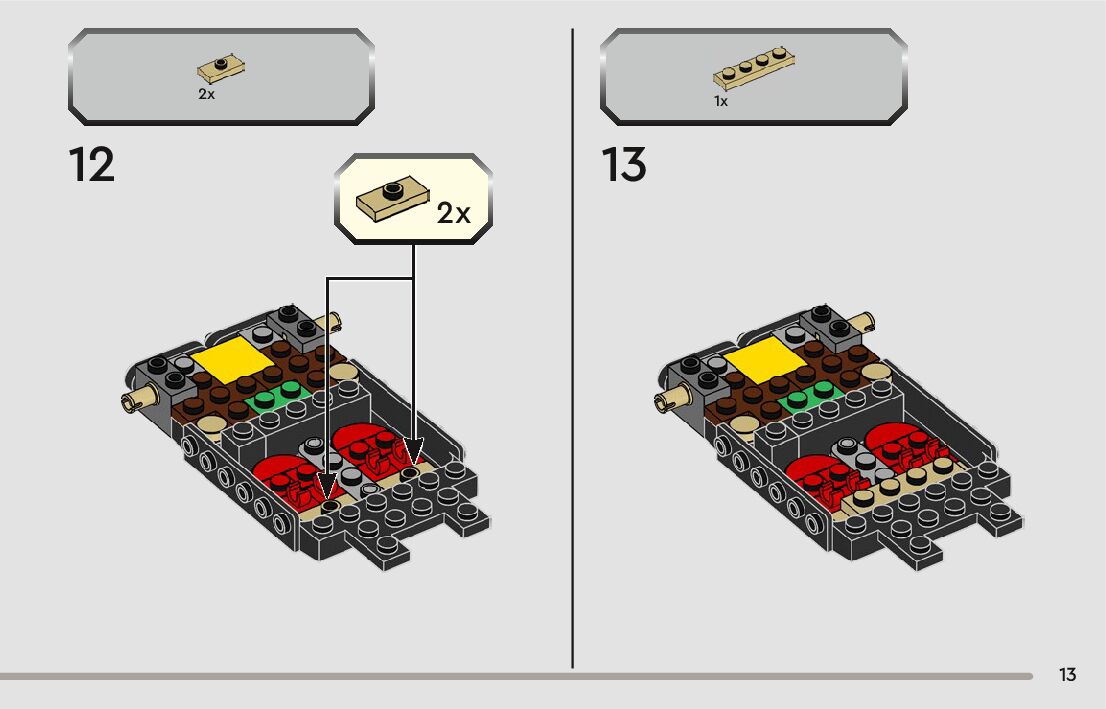 2x

12

2x

1x

13

13