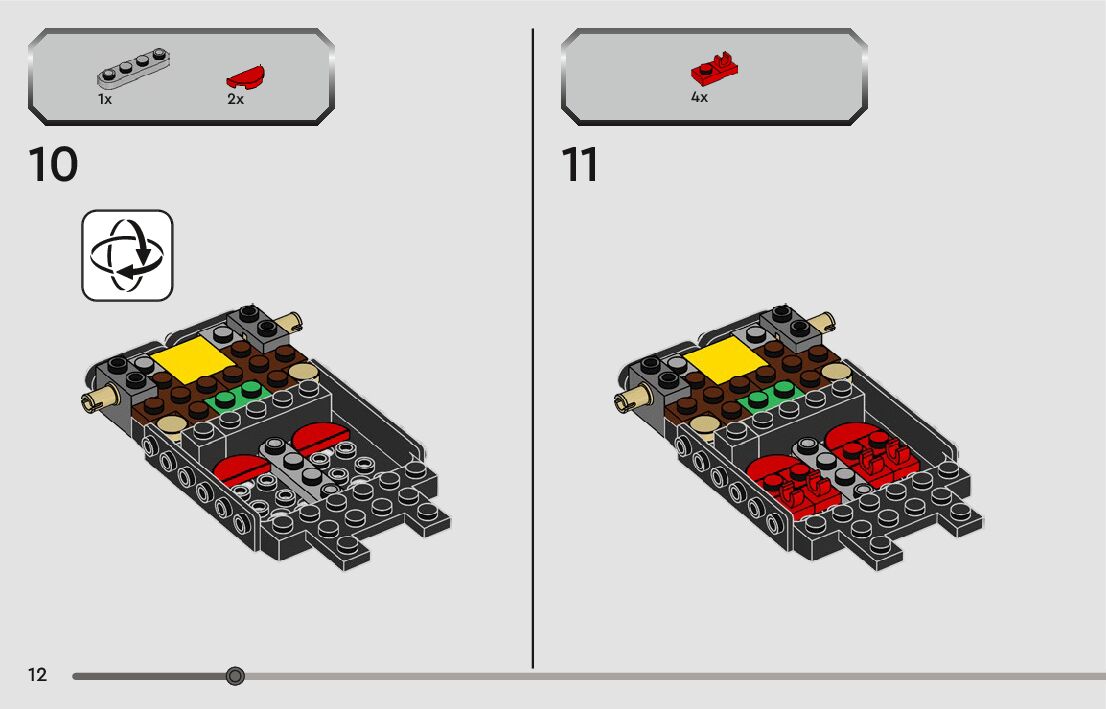 1x

2x

10

4x

11

12