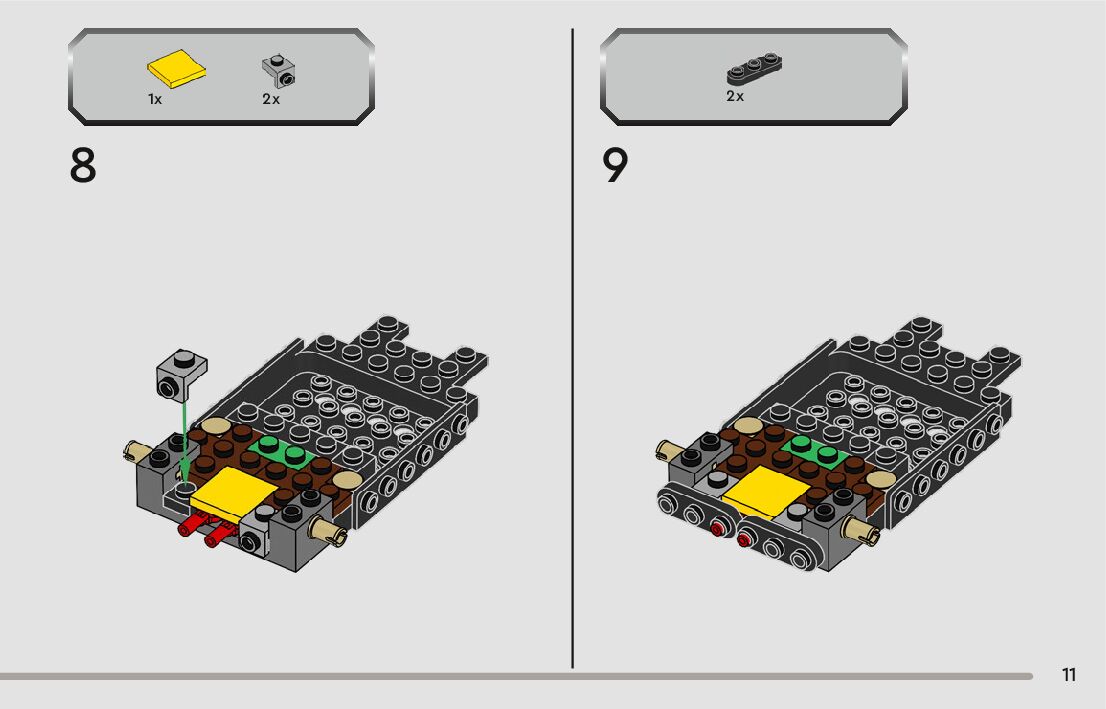 1x 2x

8

2x

9

11