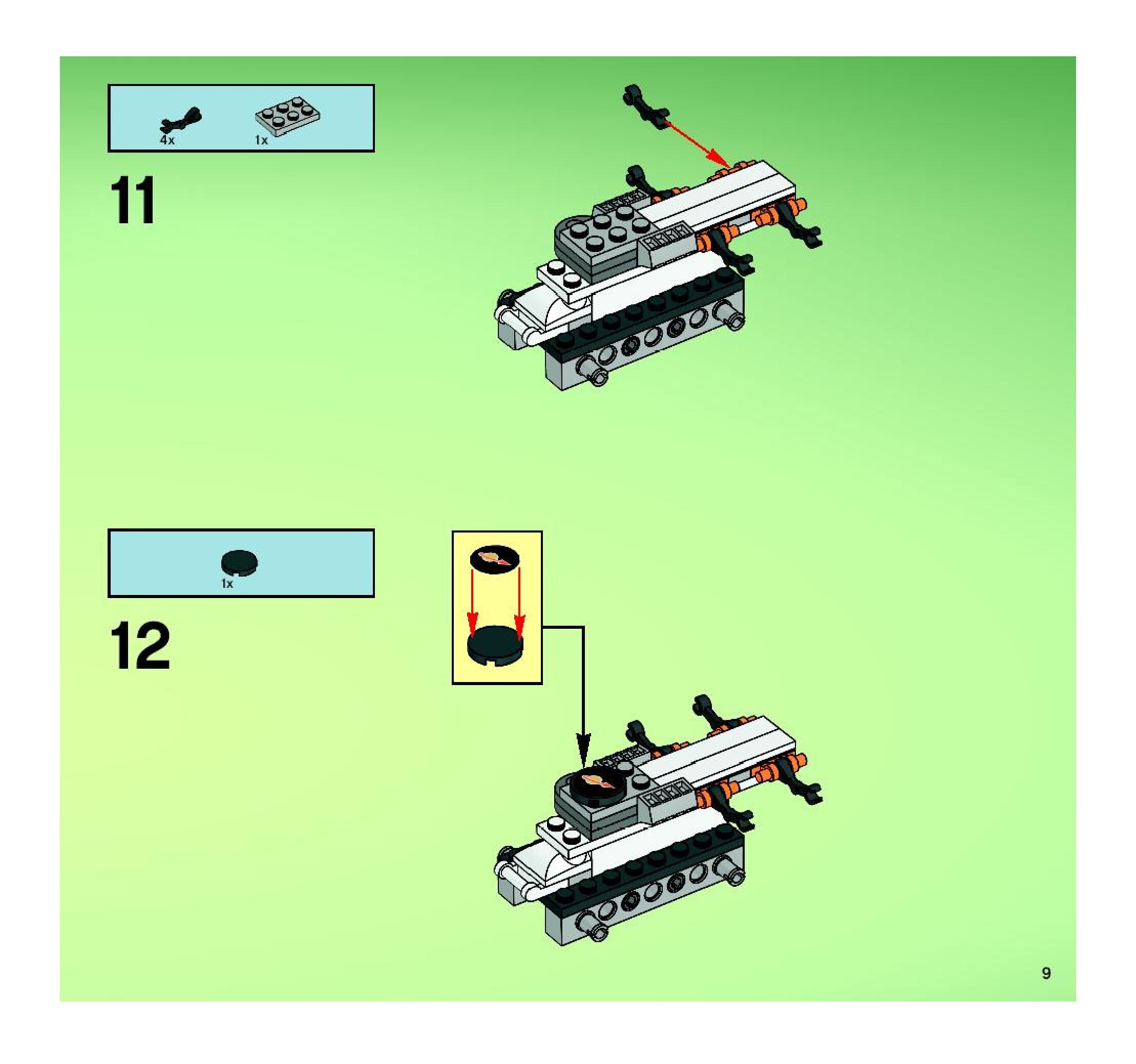 4x 1x

11

1x

12

9