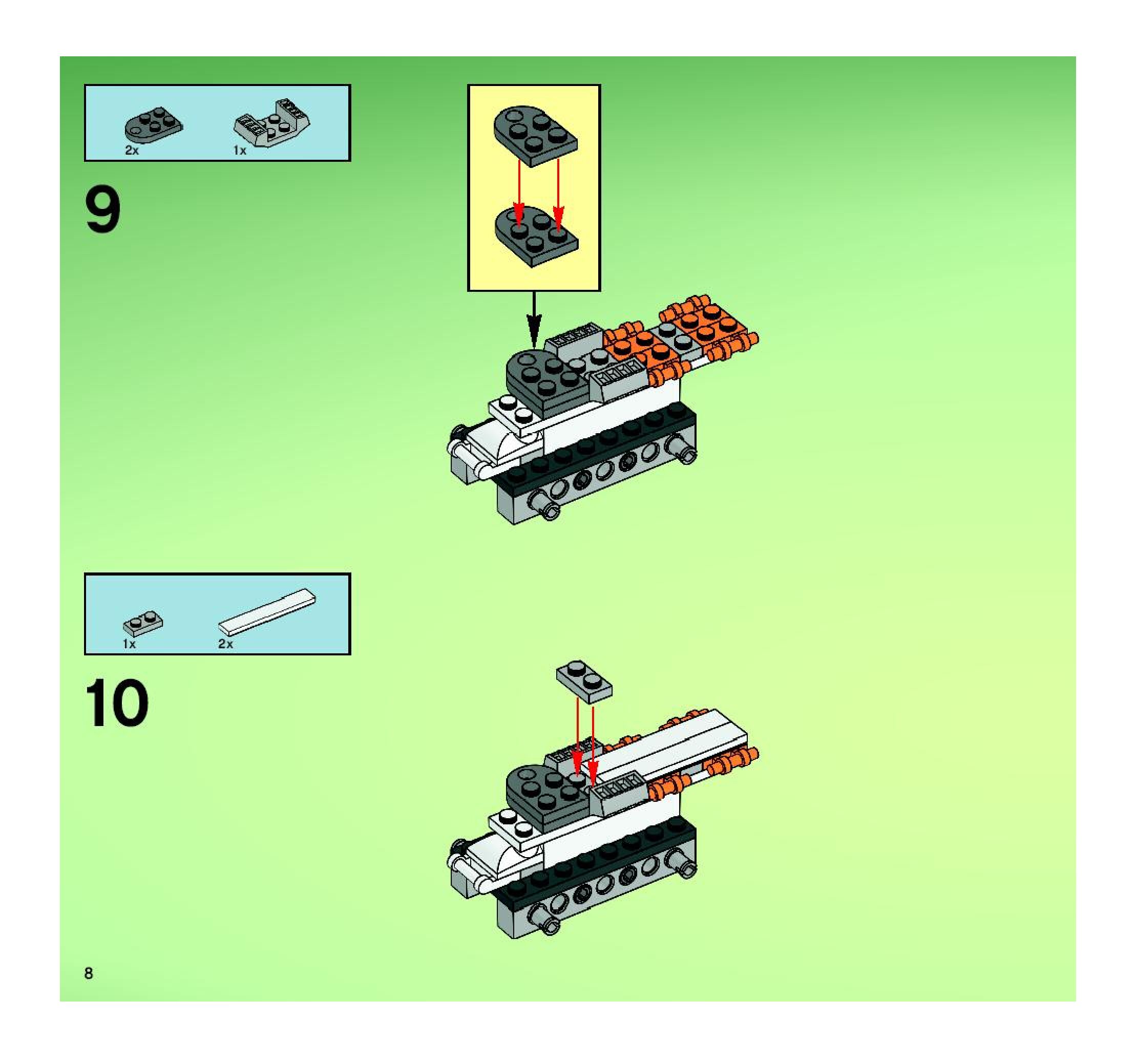 2x 1x

9

1x 2x

10

8