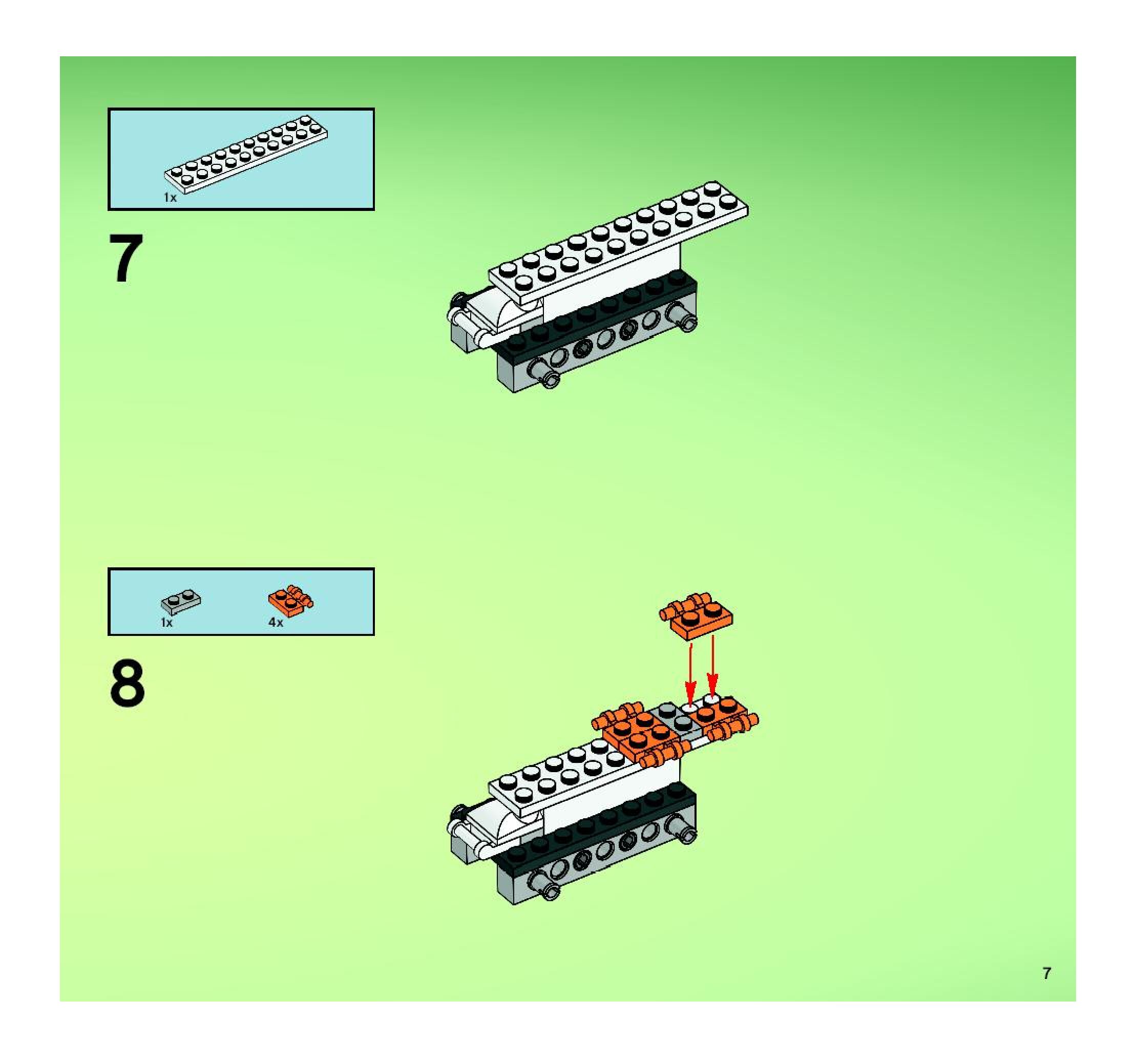 1x

7

1x

4x

8

7