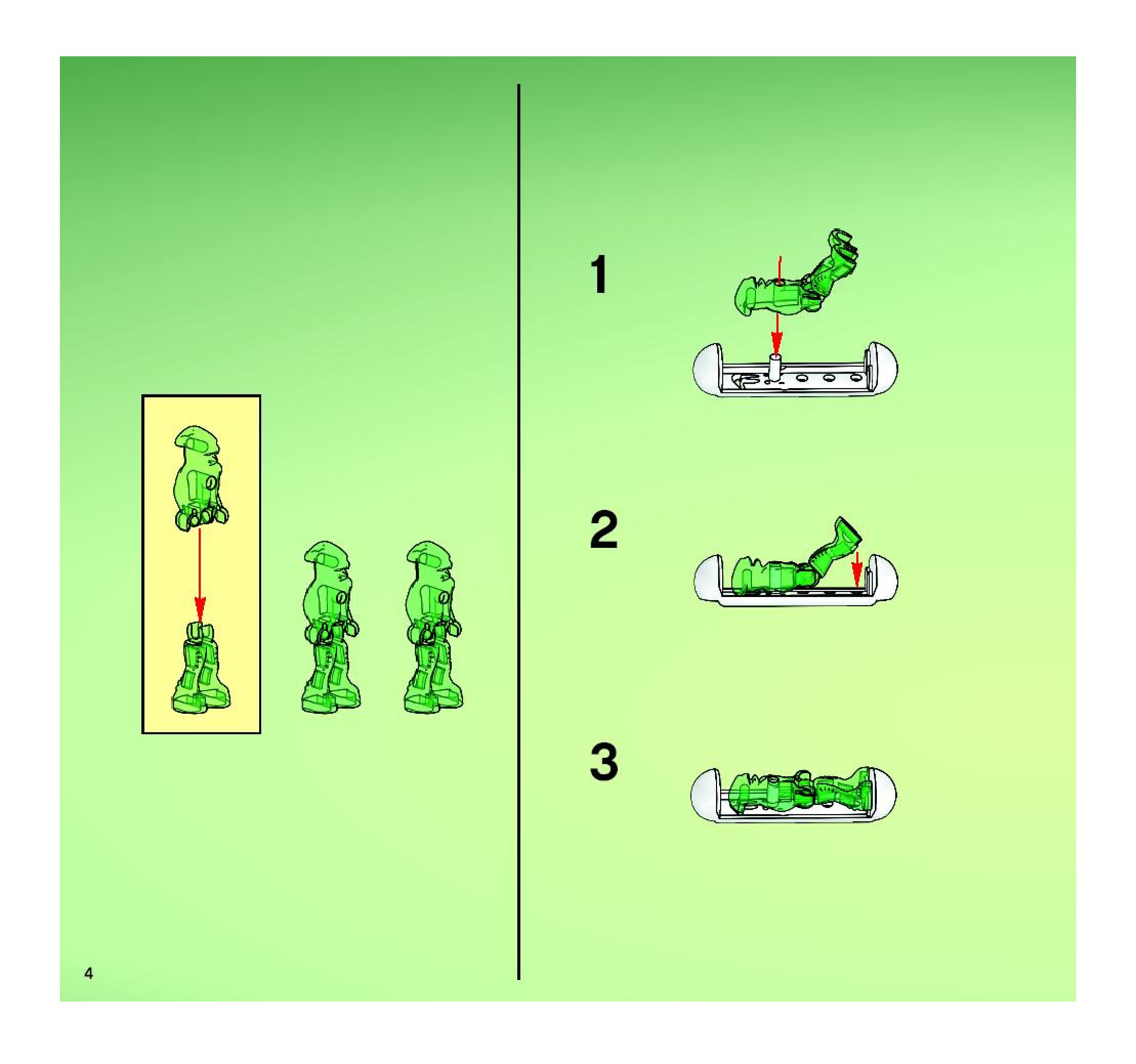 1

2

3

4