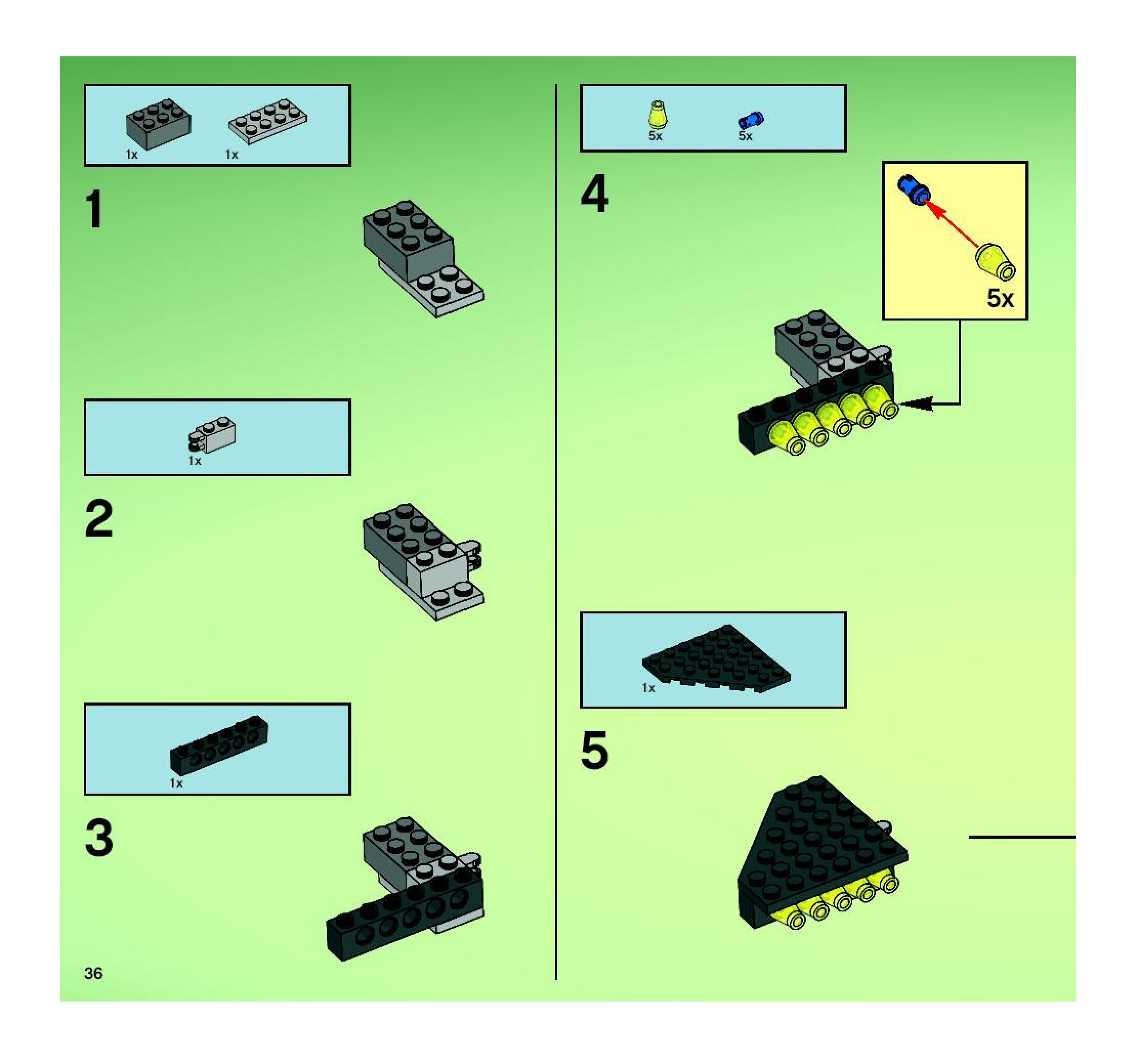 1x 1x

1

1x

2

1x

3

36

5x 5x

4

5x

1x

5