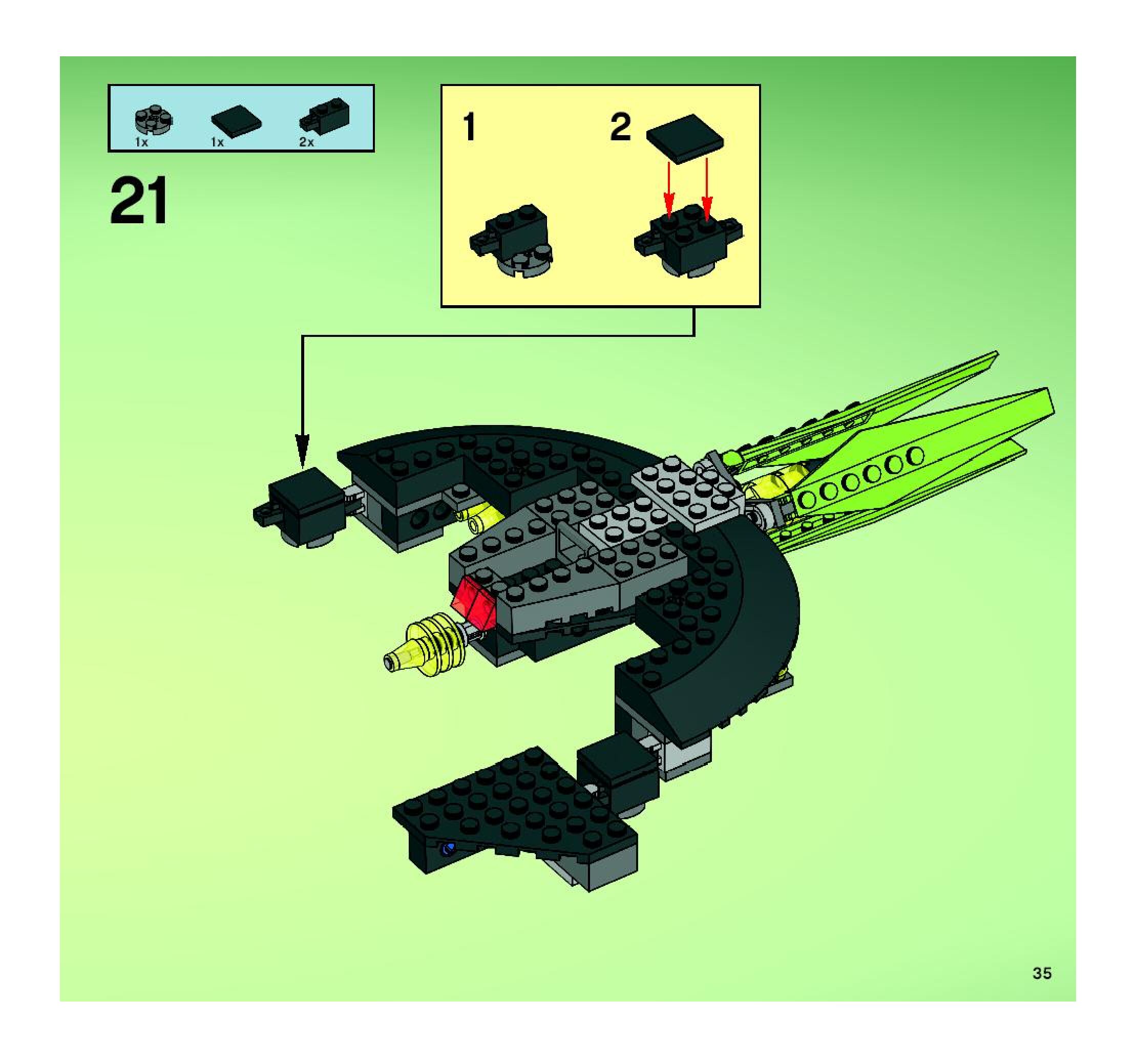 1x 1x 2x

21

1

2

35