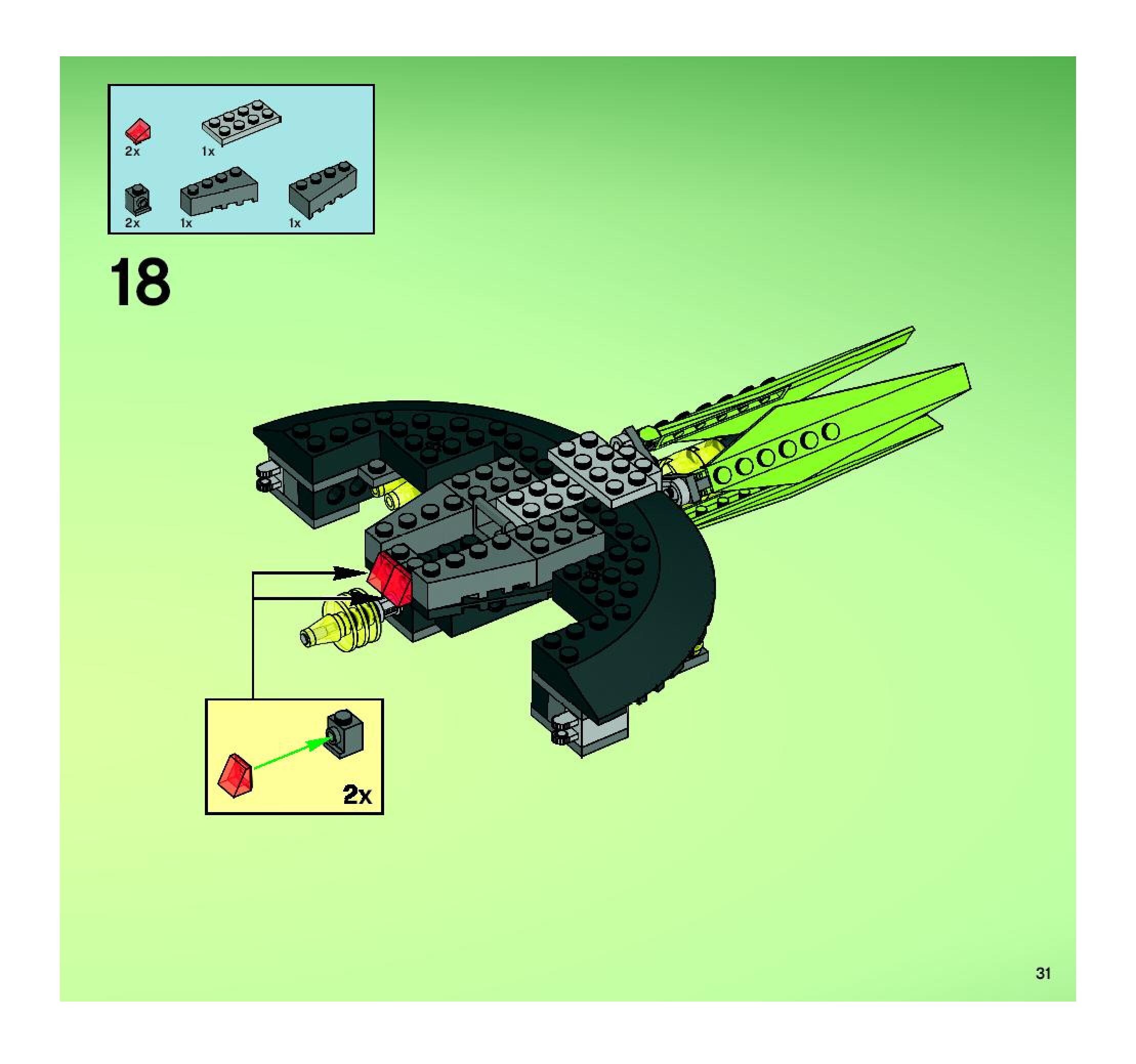 2x

1x

2x

1x

1x

18

2x

31