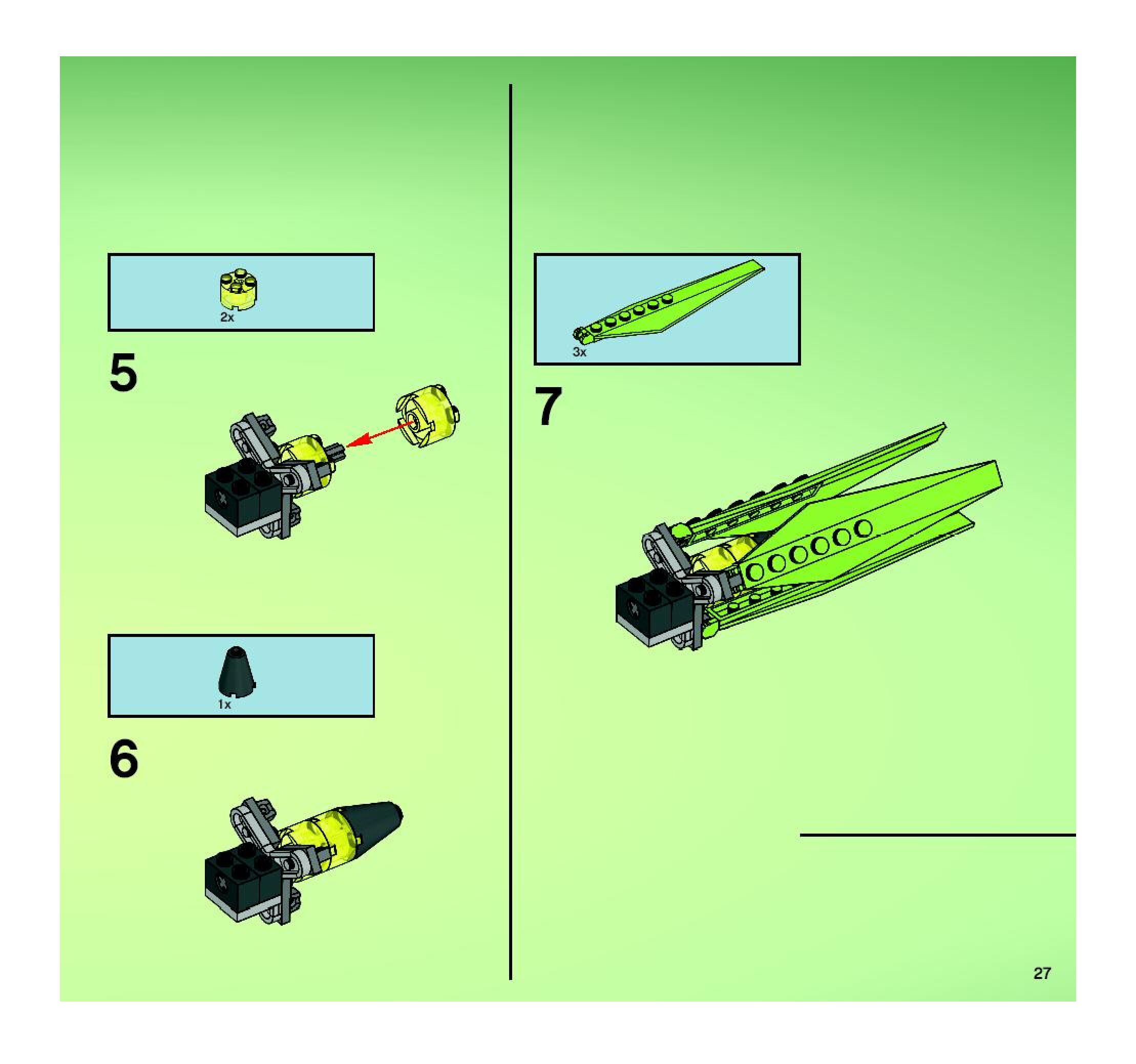 2x

5

1x

6

3x

7

27