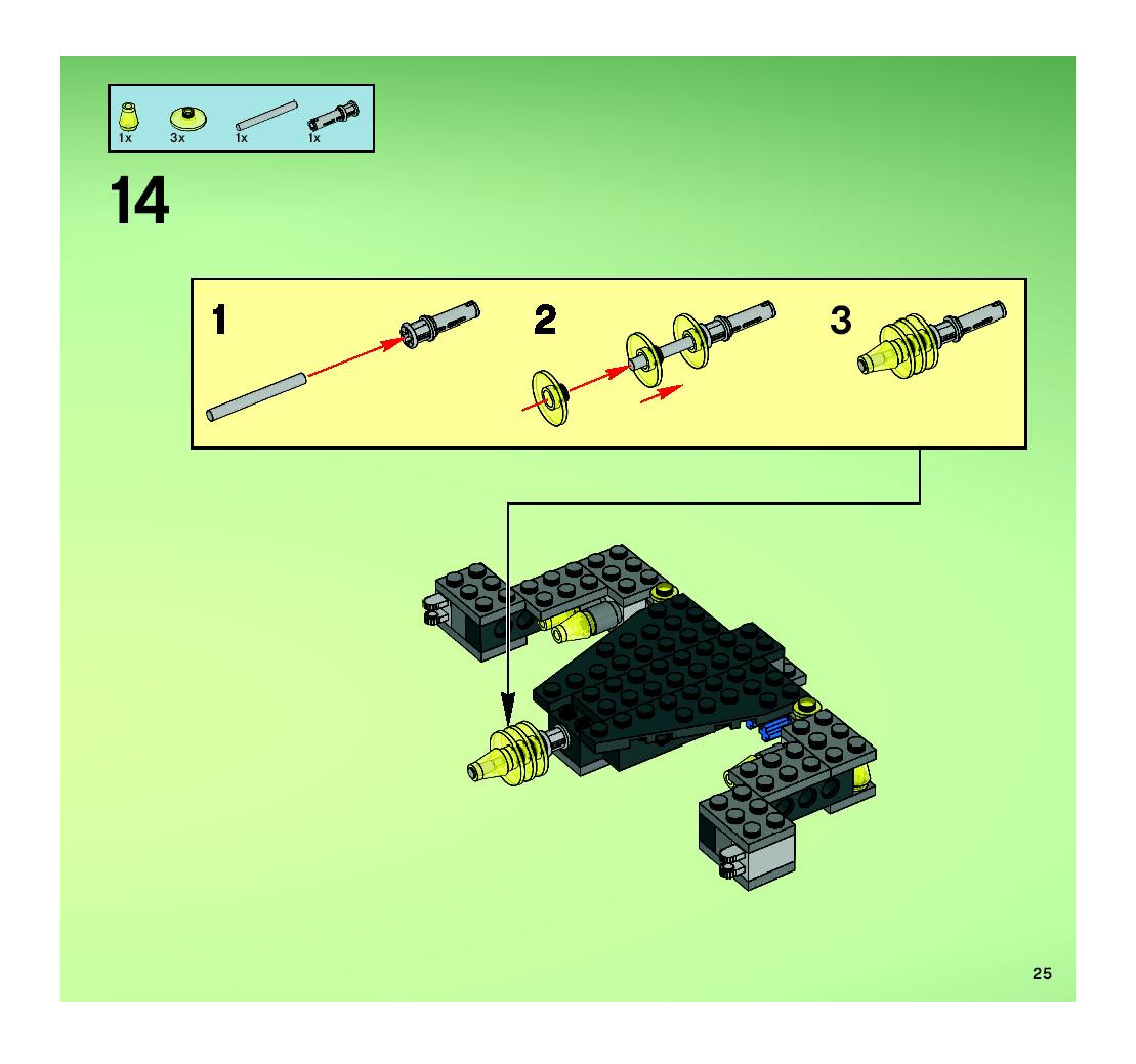 1x 3x 1x 1x

14

1

2

3

25