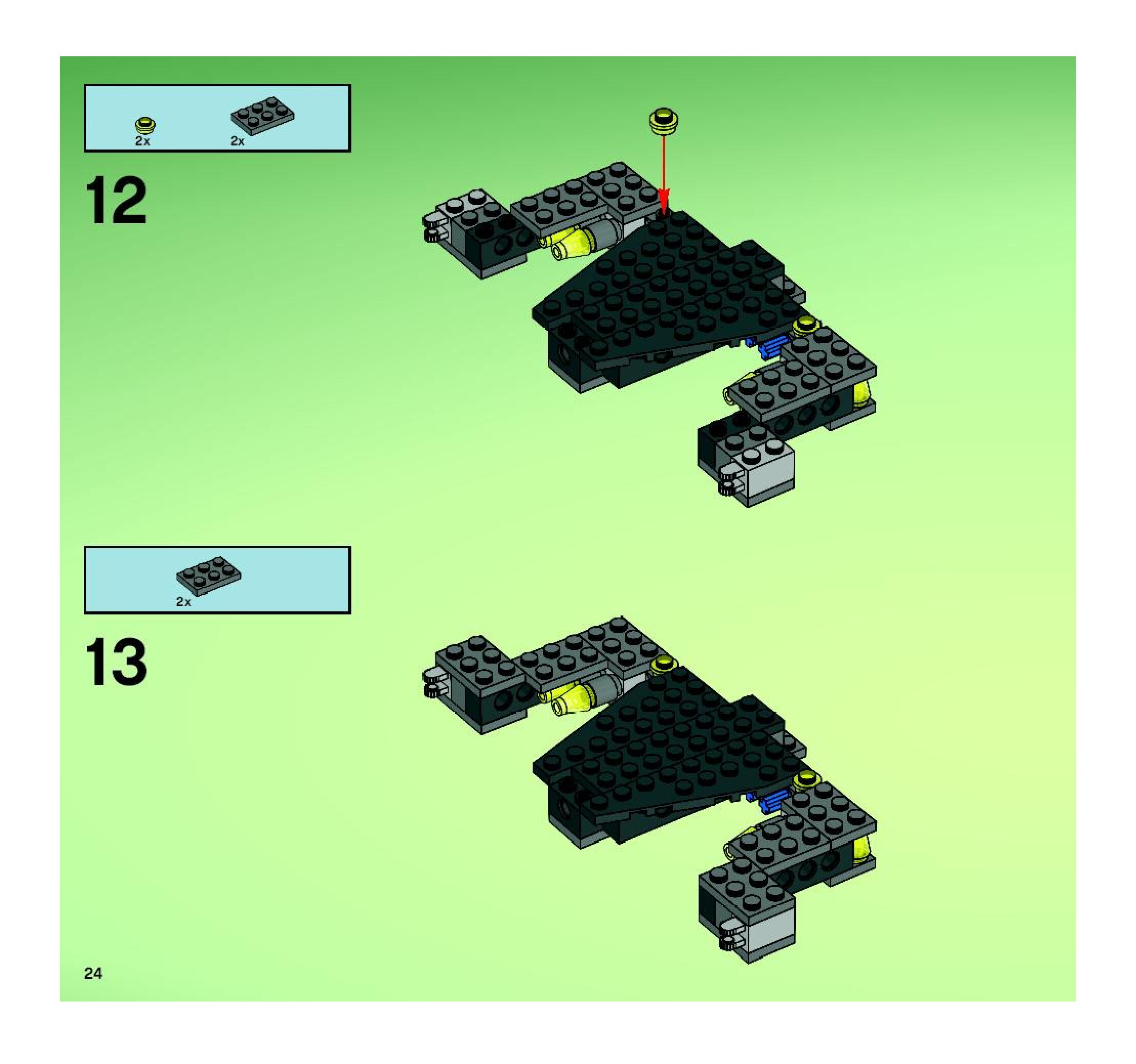 2x 2x

12

2x

13

24