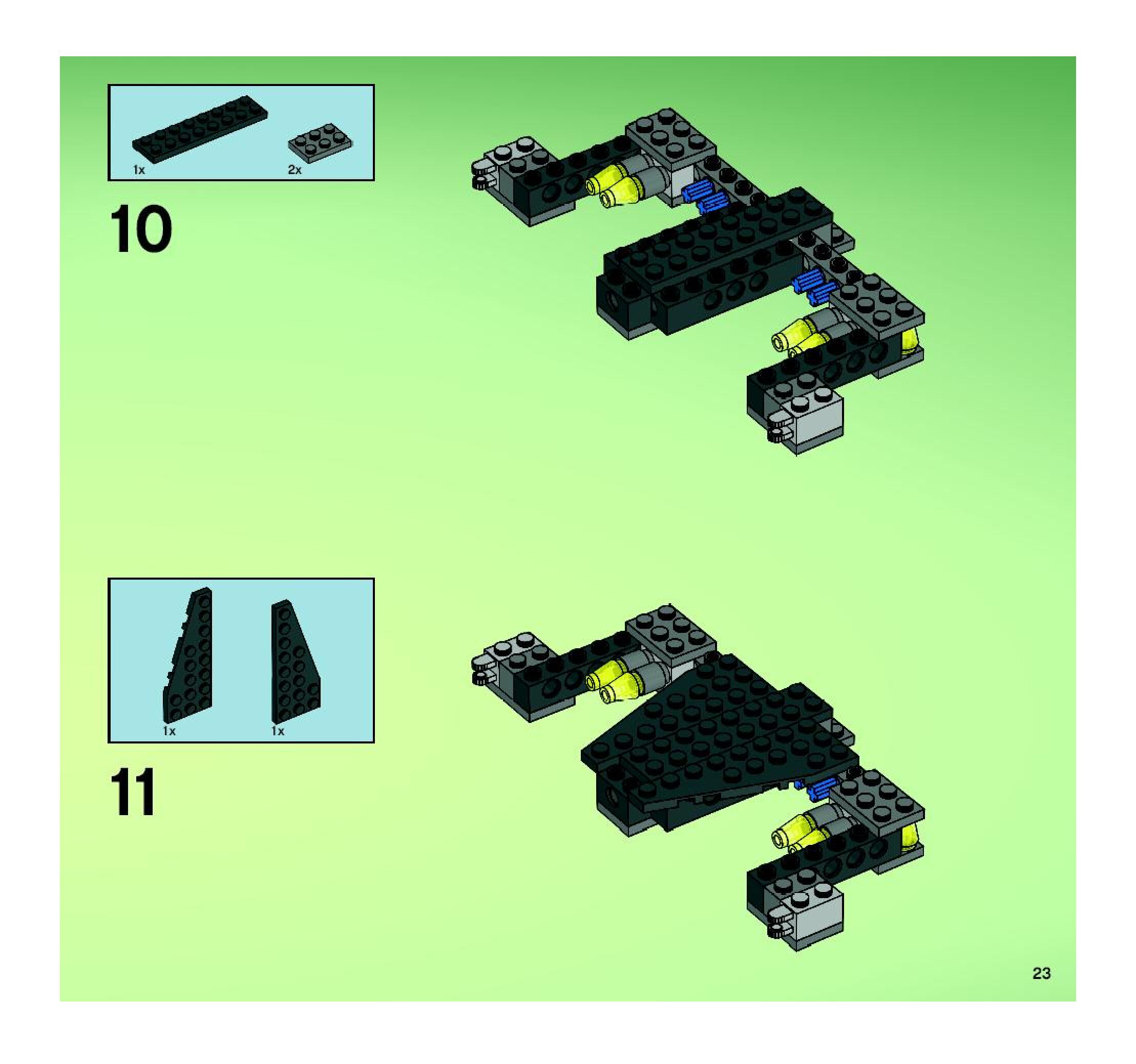 1x

2x

10

1x

1x

11

23