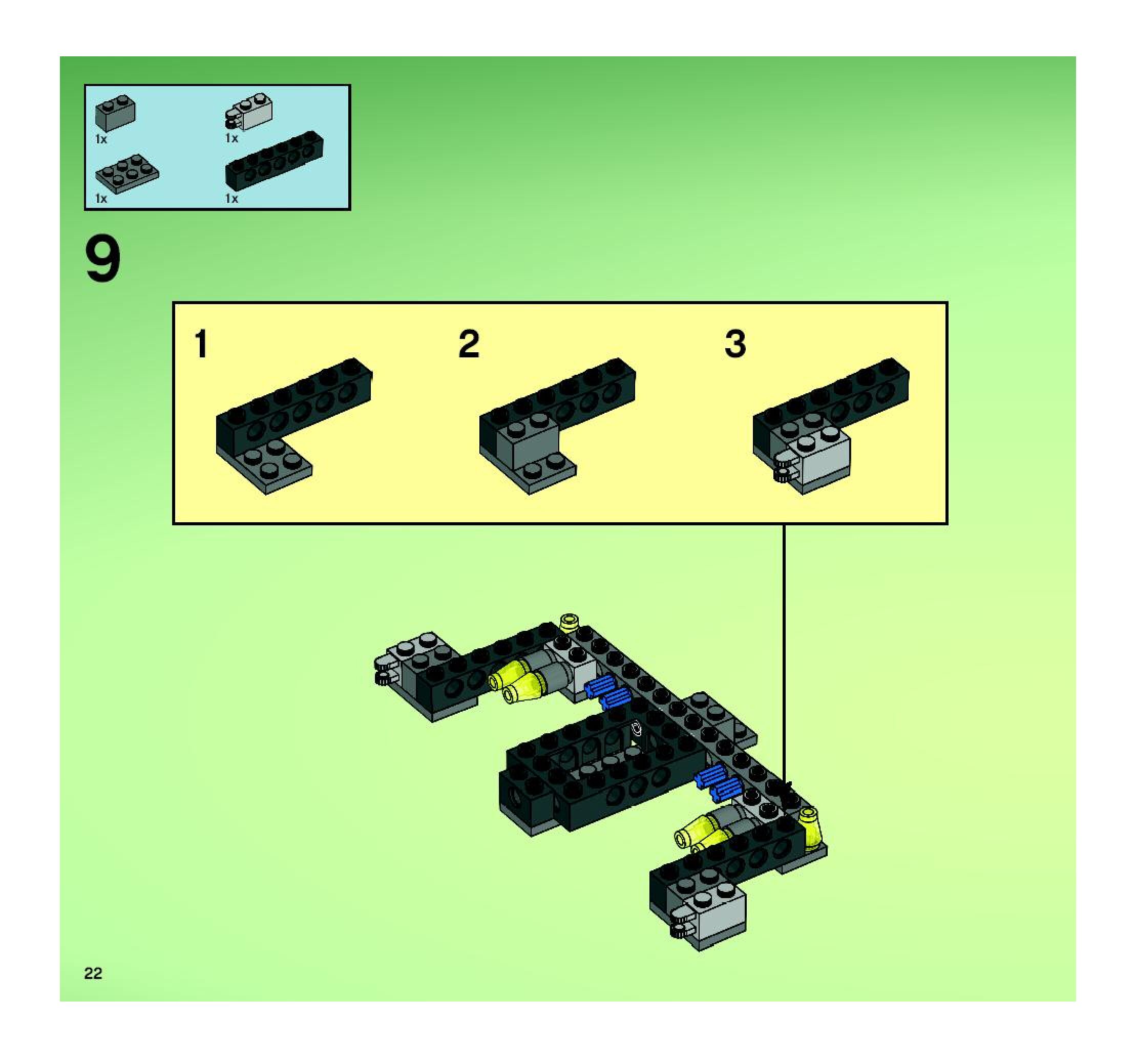 1x
1x
1x
1x

9

1
2
3

22