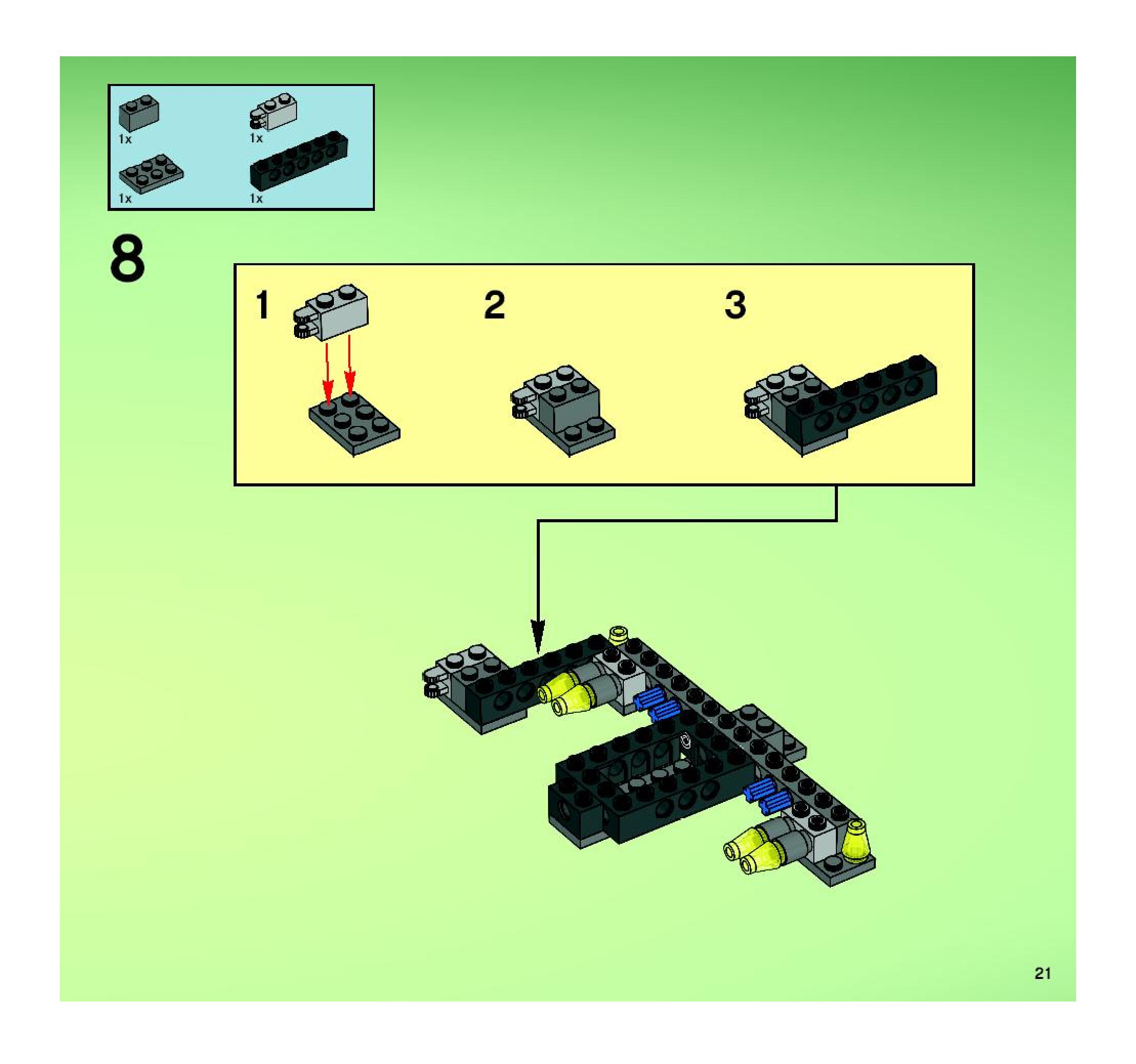 1x
1x
1x
1x

8

1
2
3

21