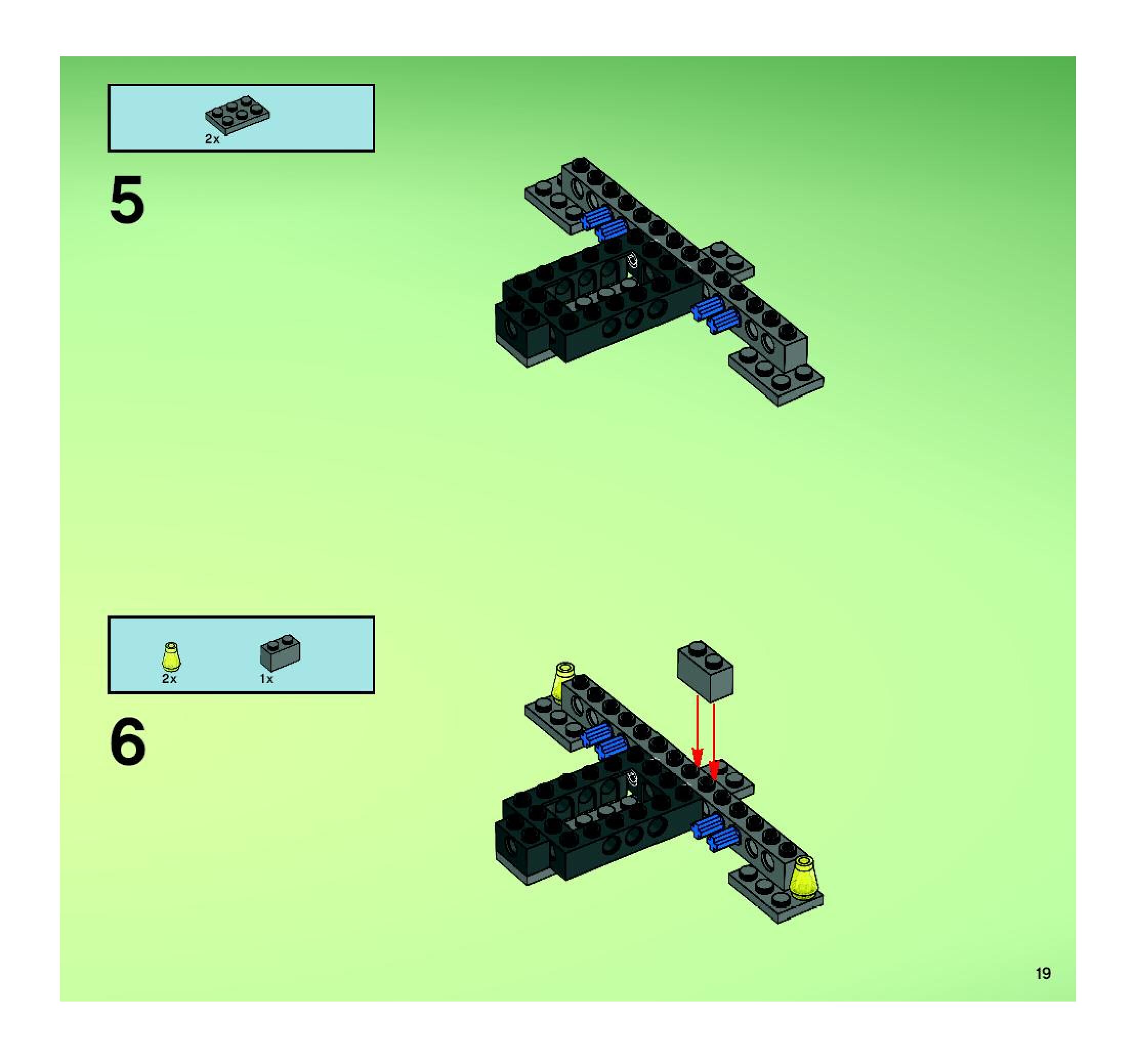 2x

5

2x 1x

6

19