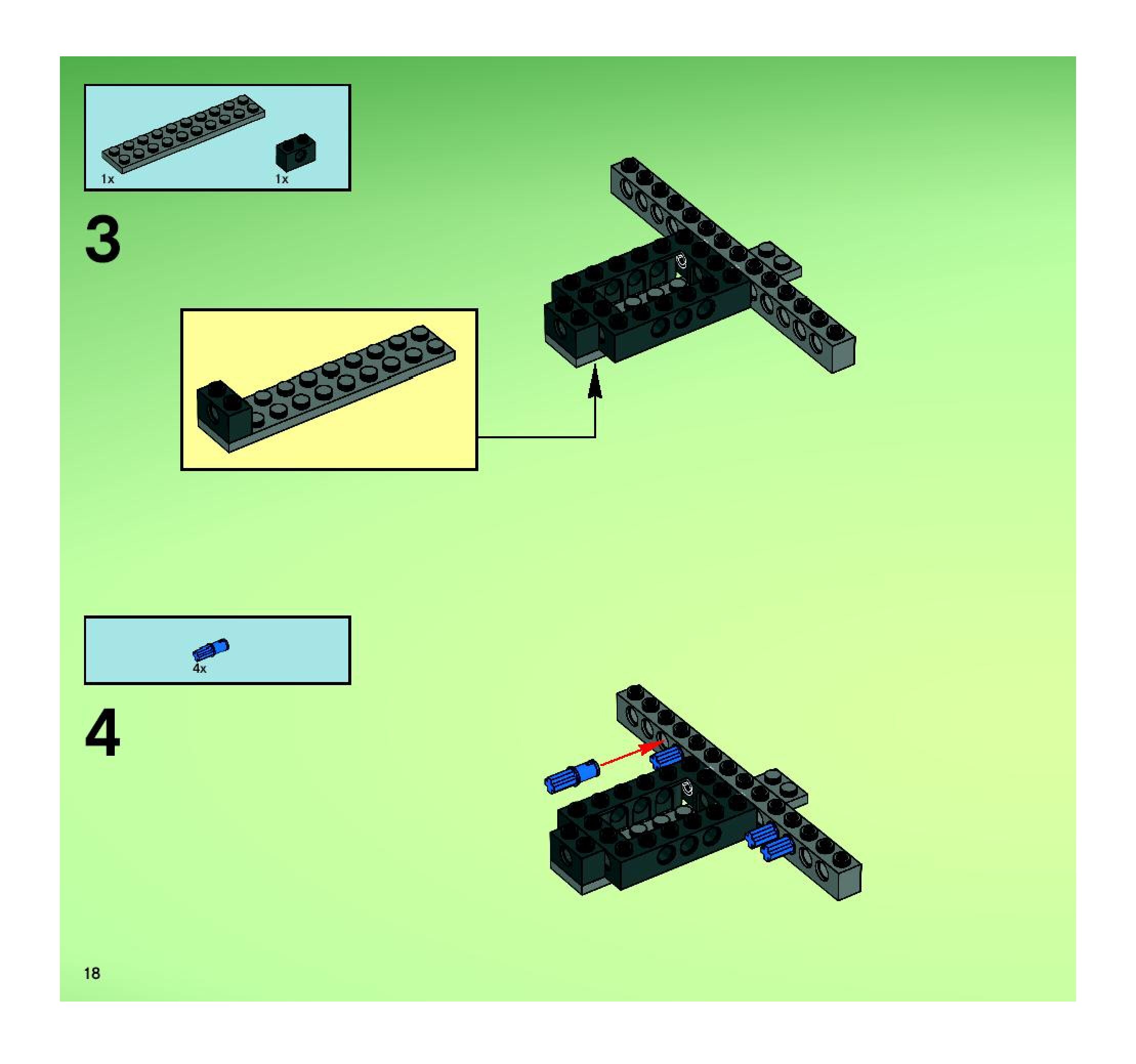 1x
1x

3

4x

4

18