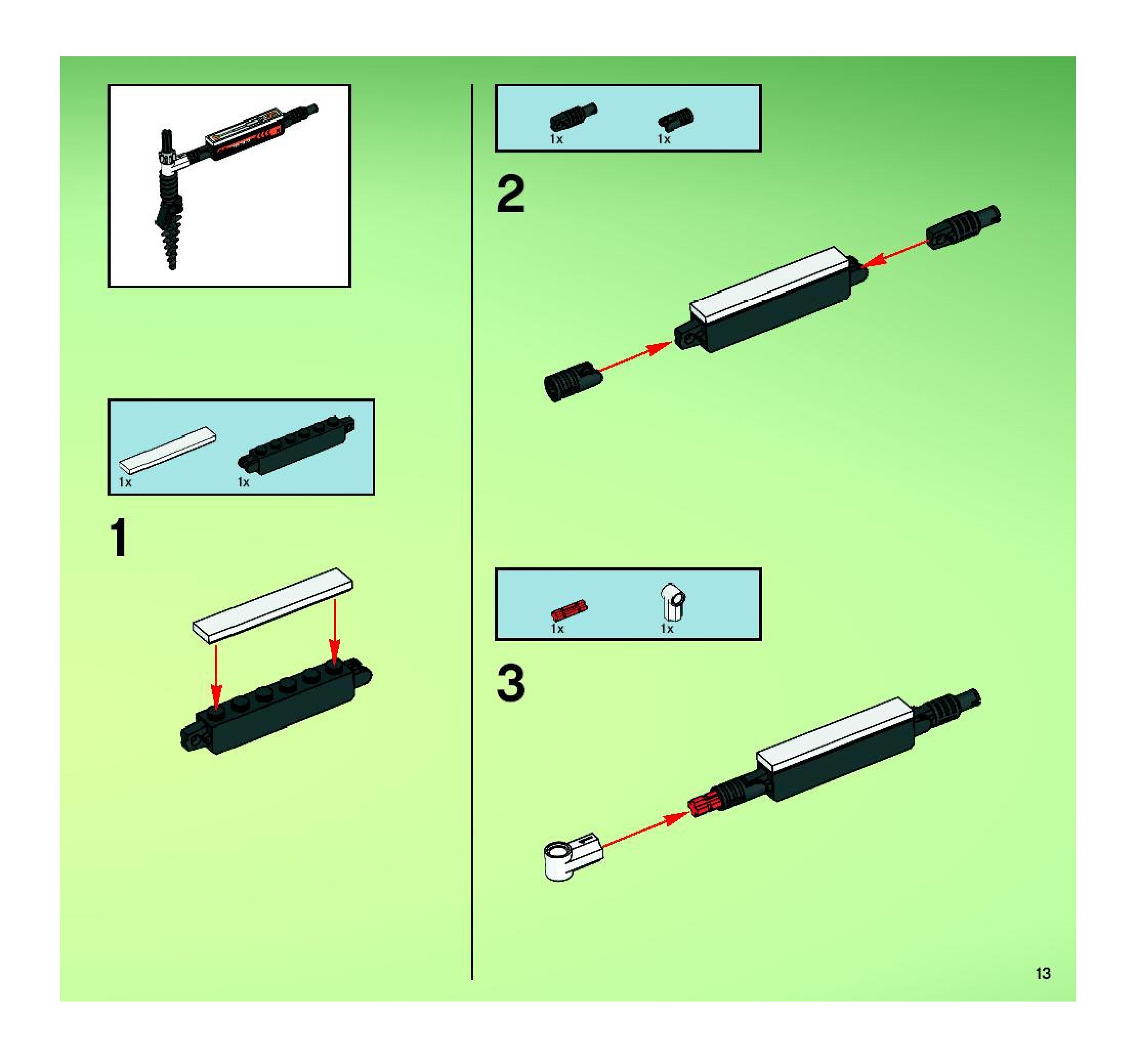 1x 1x

1

1x 1x

2

1x 1x

3

13