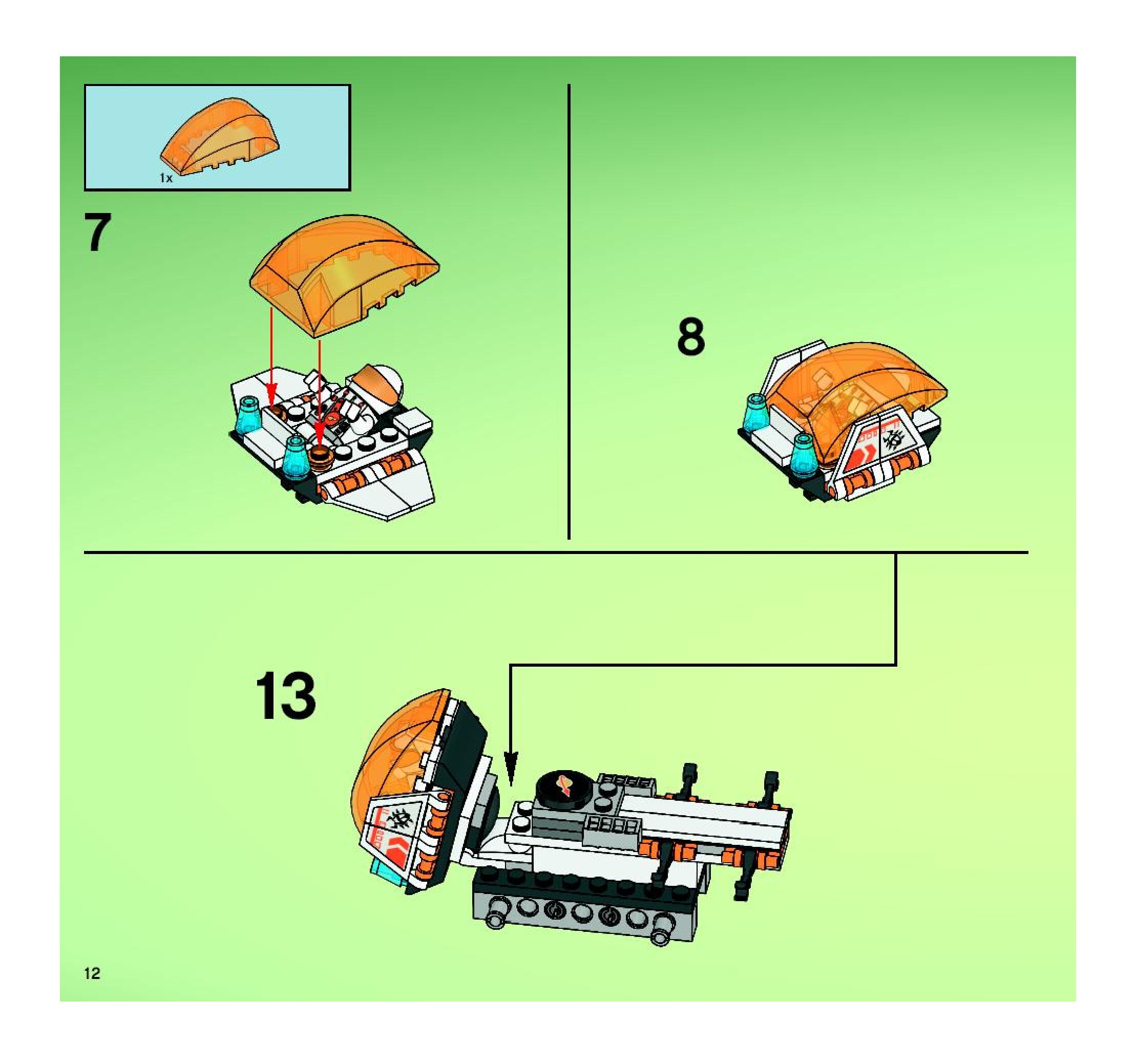 1x

7

8

13

12