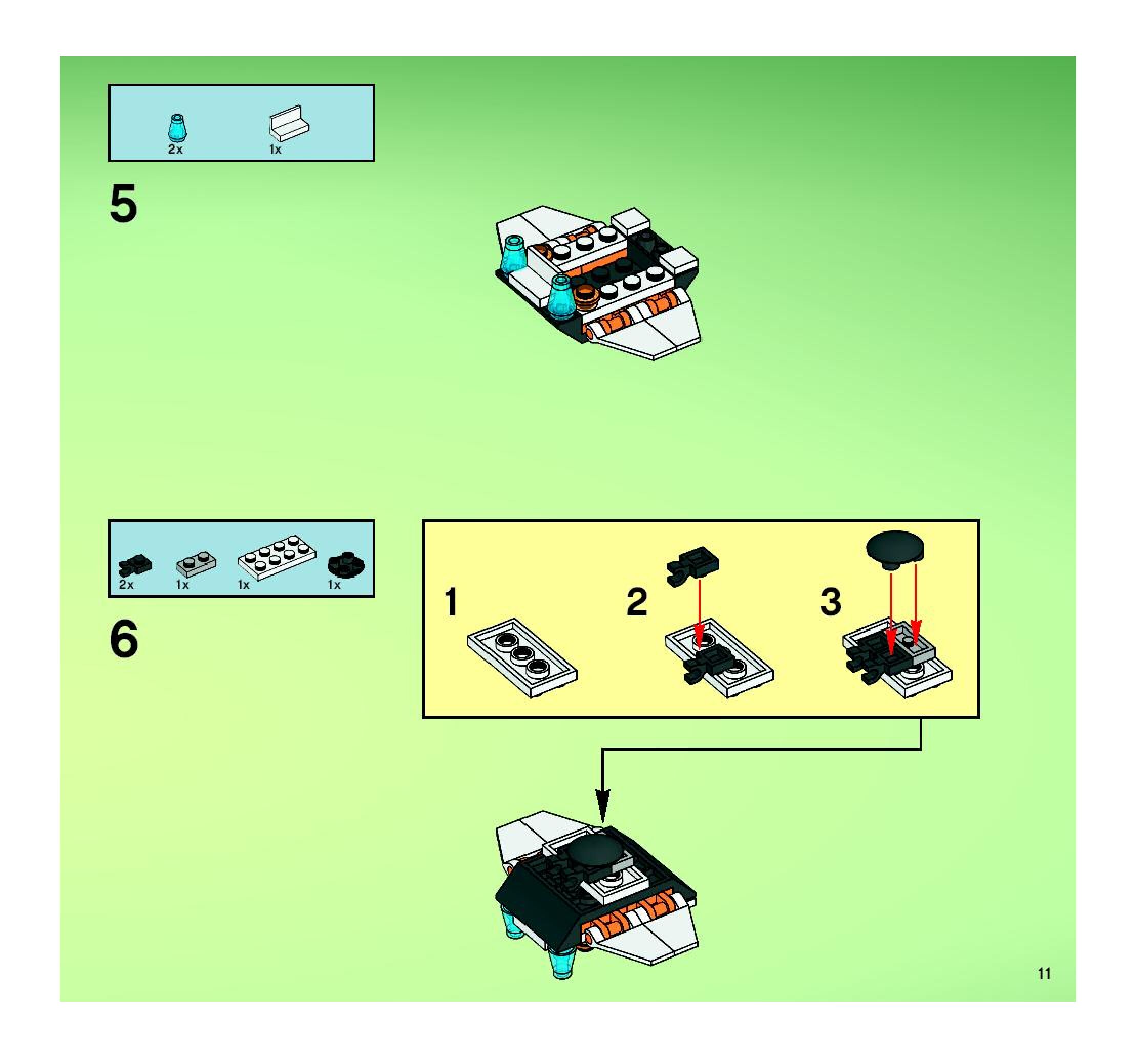 2x 1x

5

2x 1x 1x 1x

6

1

2

3

11