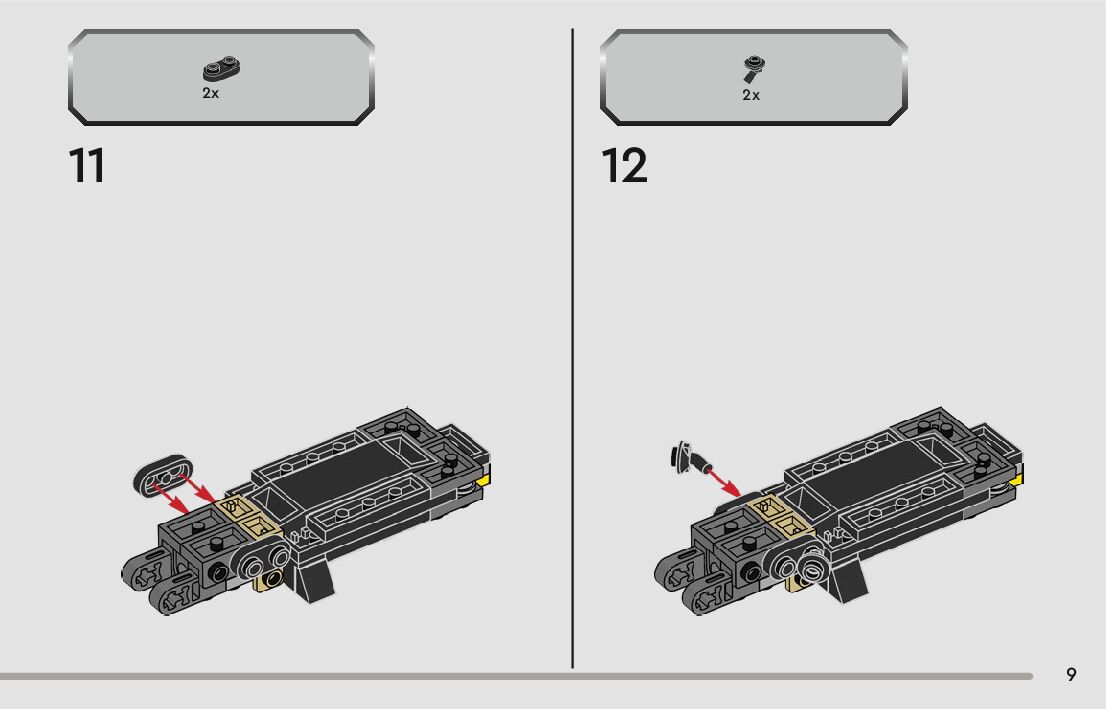 2x

11

2x

12

9