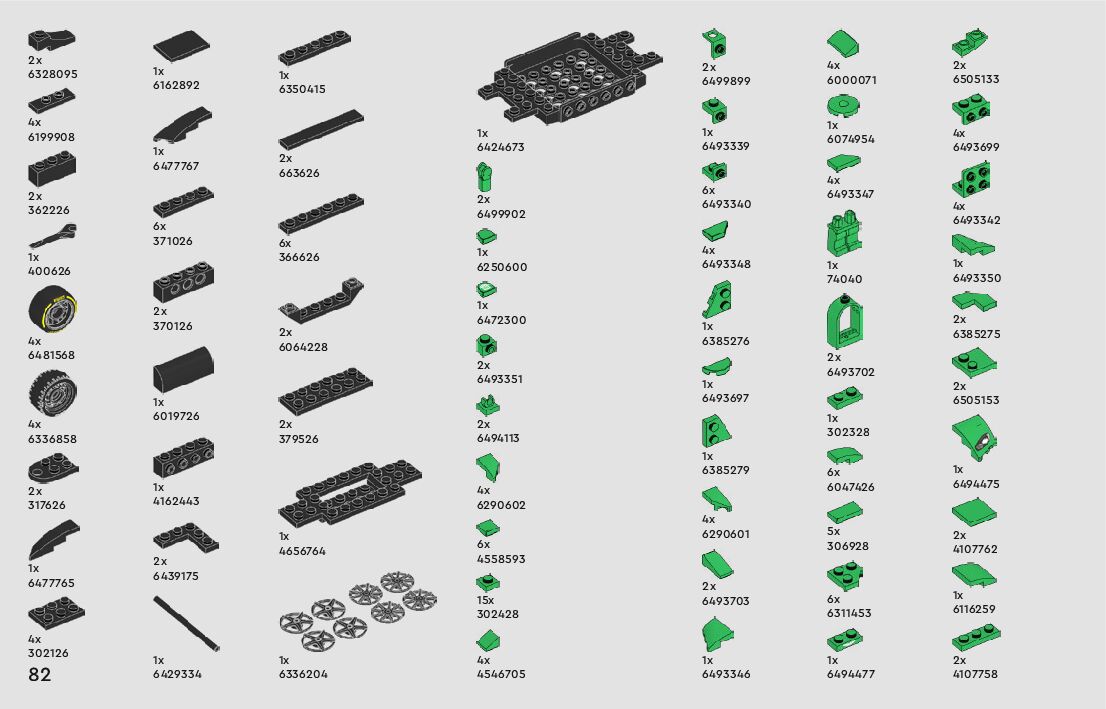 2x
6328095

4x
6199908

2x
362226

1x
400626

4x
6481568

4x
6336858

2x
317626

1x
6477765

4x
302126

82

1x
6162892

1x
6477767

6x
371026

2x
370126

1x
6019726

1x
4162443

2x
6439175

1x
6429334

1x
6350415

2x
663626

6x
366626

2x
6064228

2x
379526

1x
4656764

1x
6336204

1x
6424673

2x
6499902

1x
6250600

1x
6472300

2x
6493351

2x
6494113

4x
6290602

6x
4558593

15x
302428

4x
4546705

2x
6499899

1x
6493339

6x
6493340

4x
6493348

1x
6385276

1x
6493697

1x
6385279

4x
6290601

2x
6493703

1x
6493346

4x
6000071

1x
6074954

4x
6493347

1x
74040

2x
6493702

1x
302328

6x
6047426

5x
306928

6x
6311453

1x
6494477

2x
6505133

4x
6493699

4x
6493342

1x
6493350

2x
6385275

2x
6505153

1x
6494475

2x
4107762

1x
6116259

2x
4107758