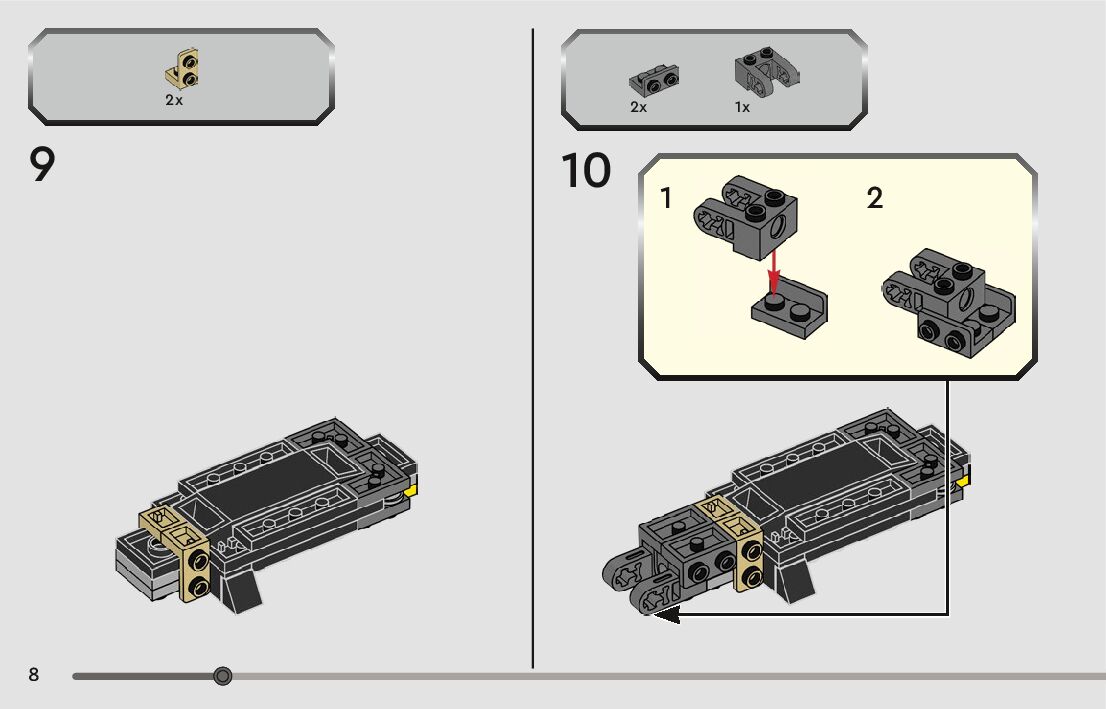 2x

9

2x 1x

10

1

2

8