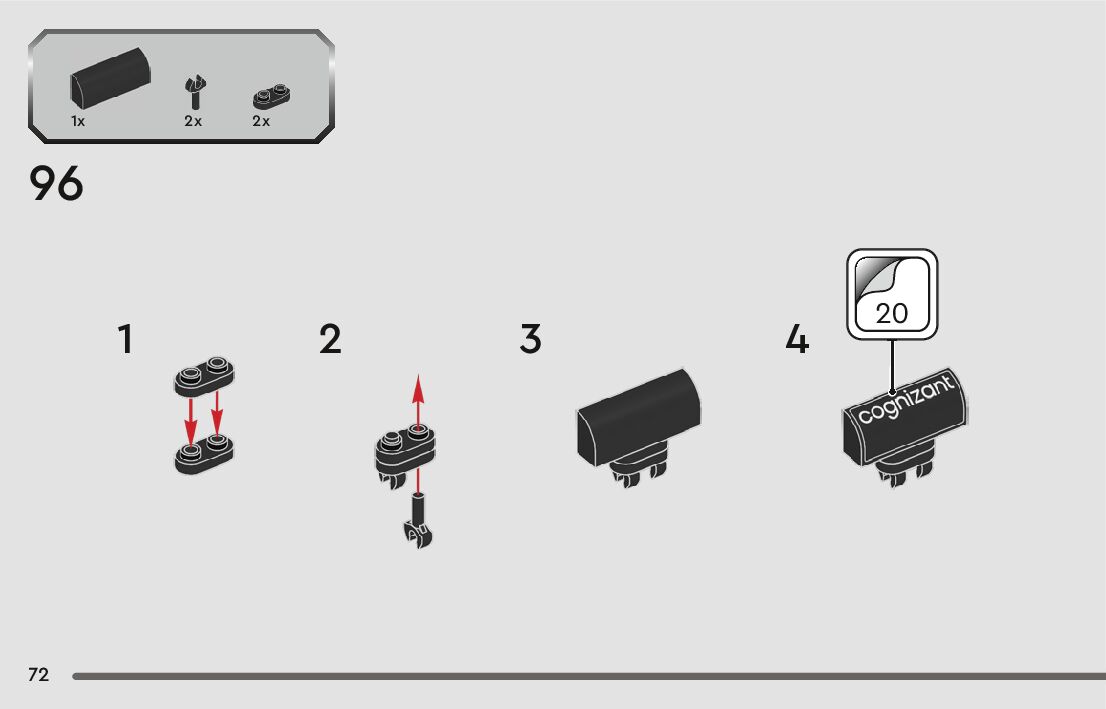 1x 2x 2x

96

1

2

3

4

20

cognizant

72