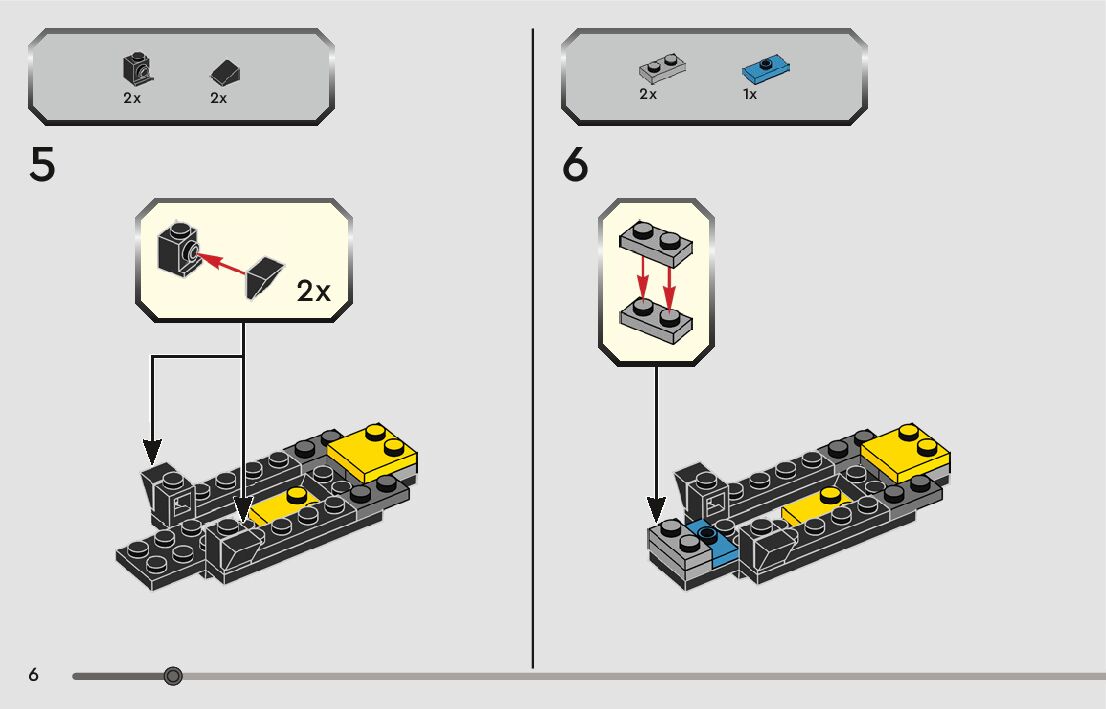 2x 2x

5

2x

2x 1x

6

6