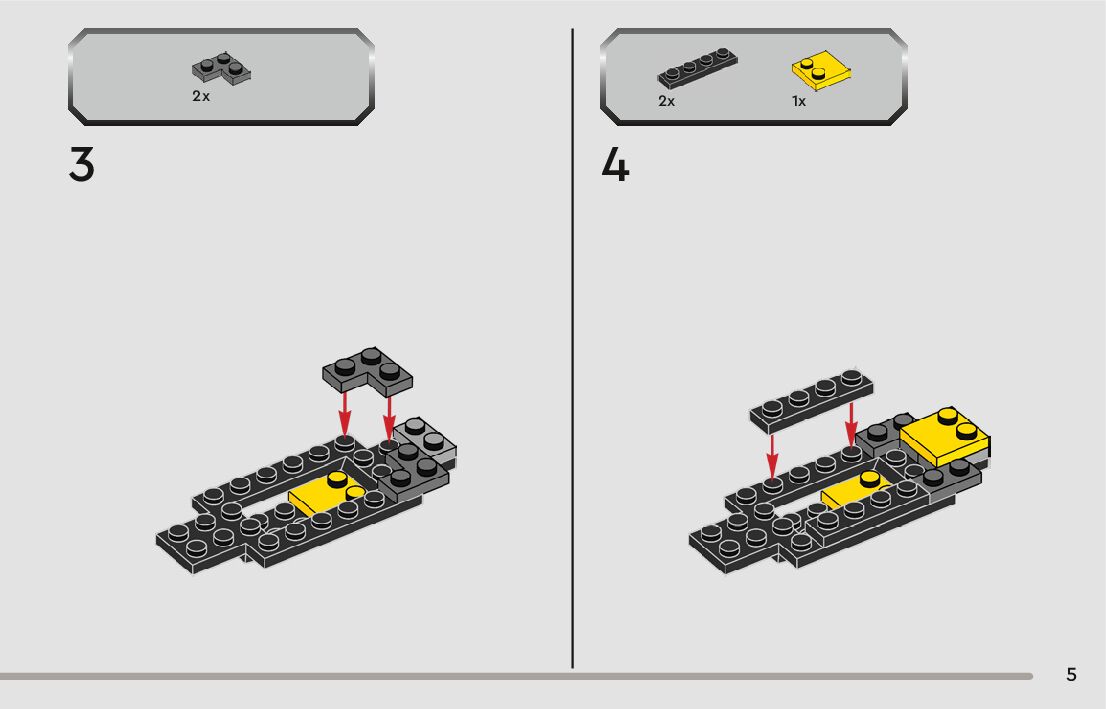 2x

3

2x 1x

4

5