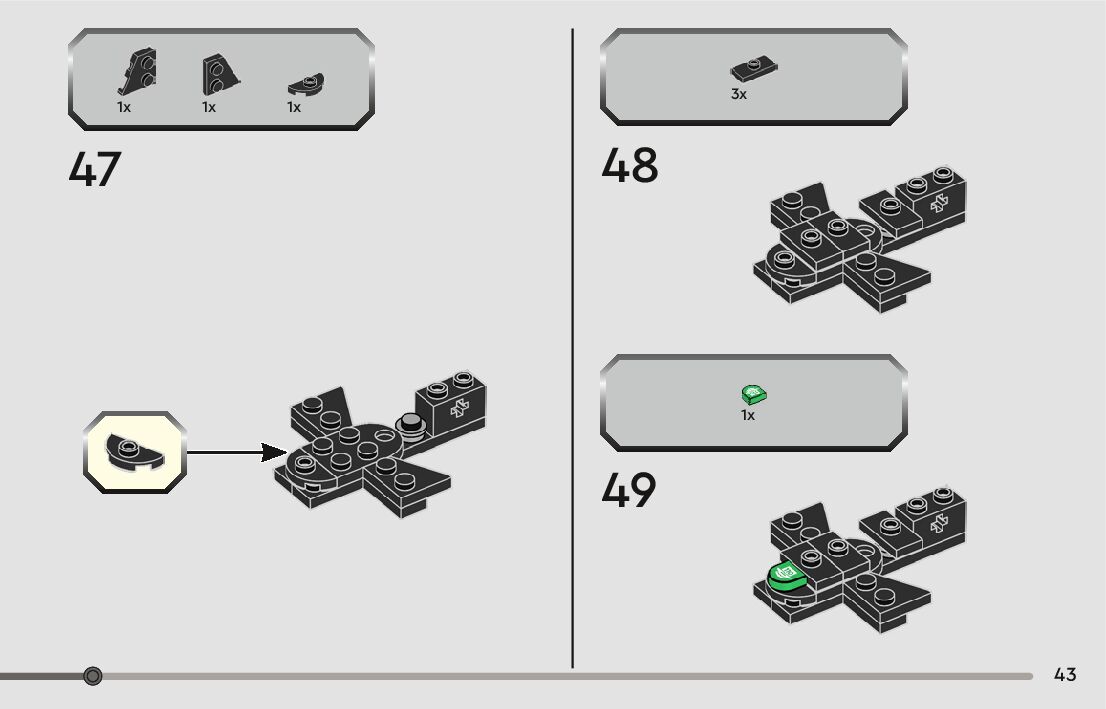 1x 1x 1x

47

3x

48

1x

49

43