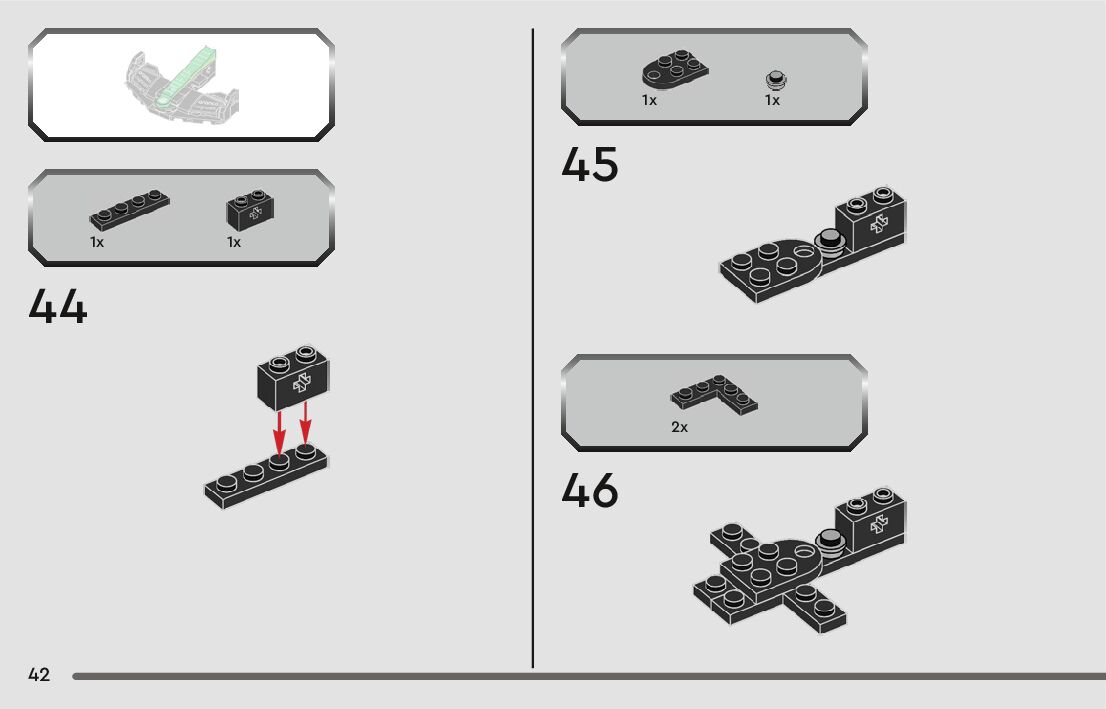 1x
1x

44

1x
1x

45

2x

46

42