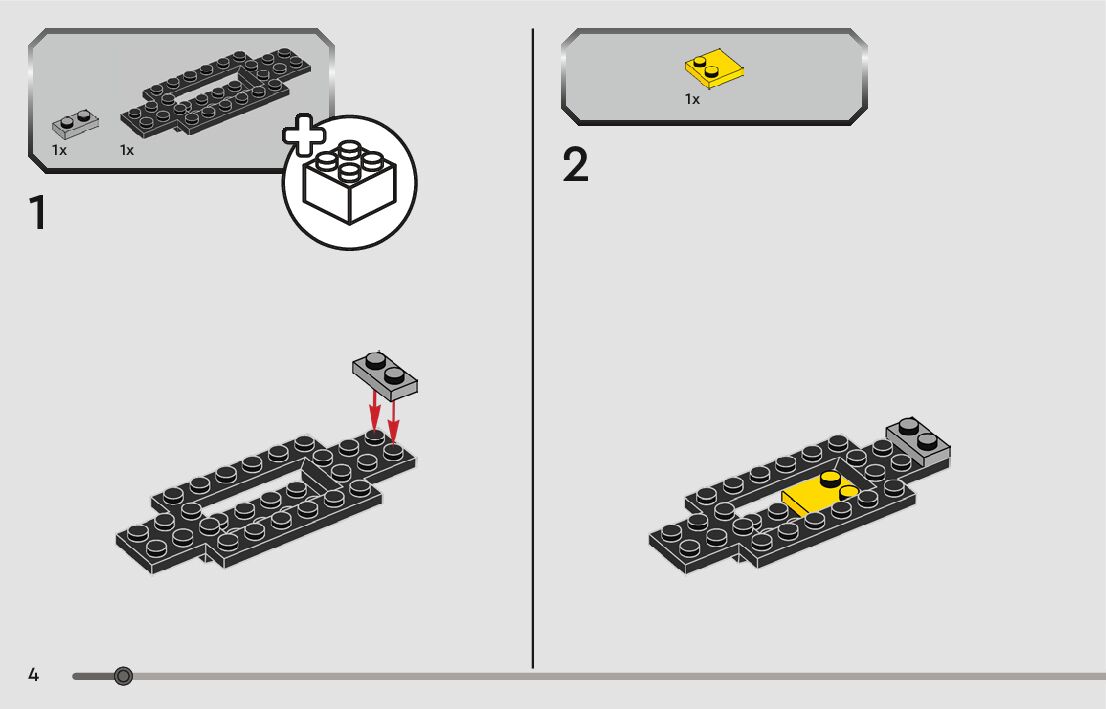 1x 1x

1

1x

2

4