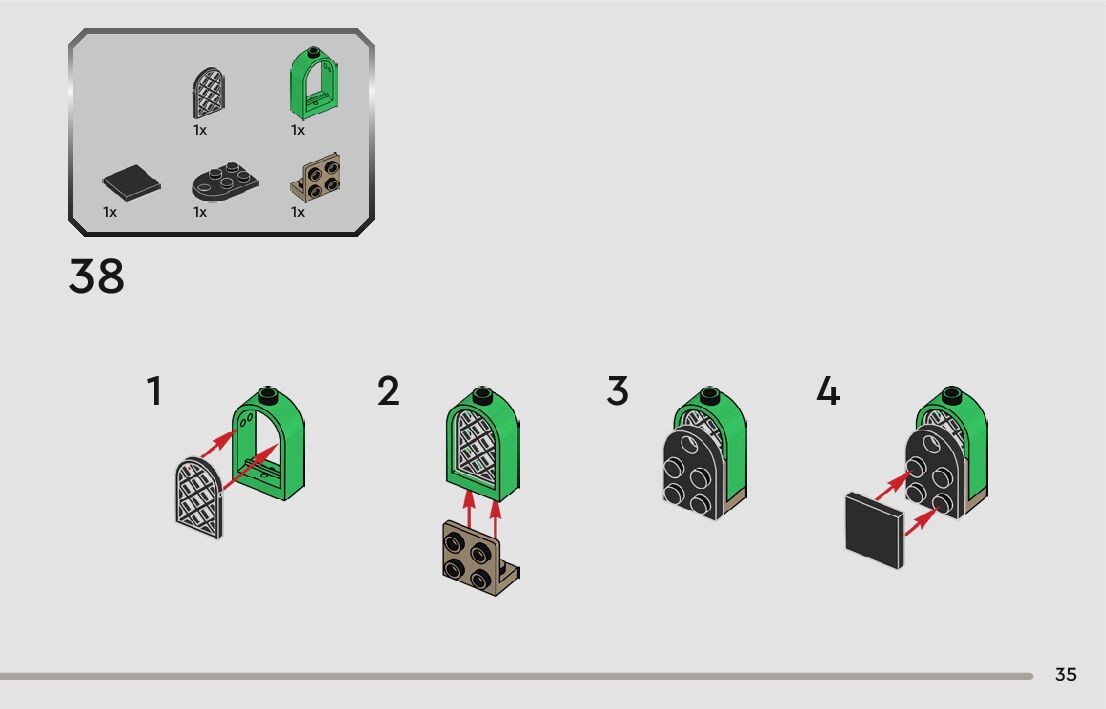 1x
1x
1x
1x
1x

38

1
2
3
4

35