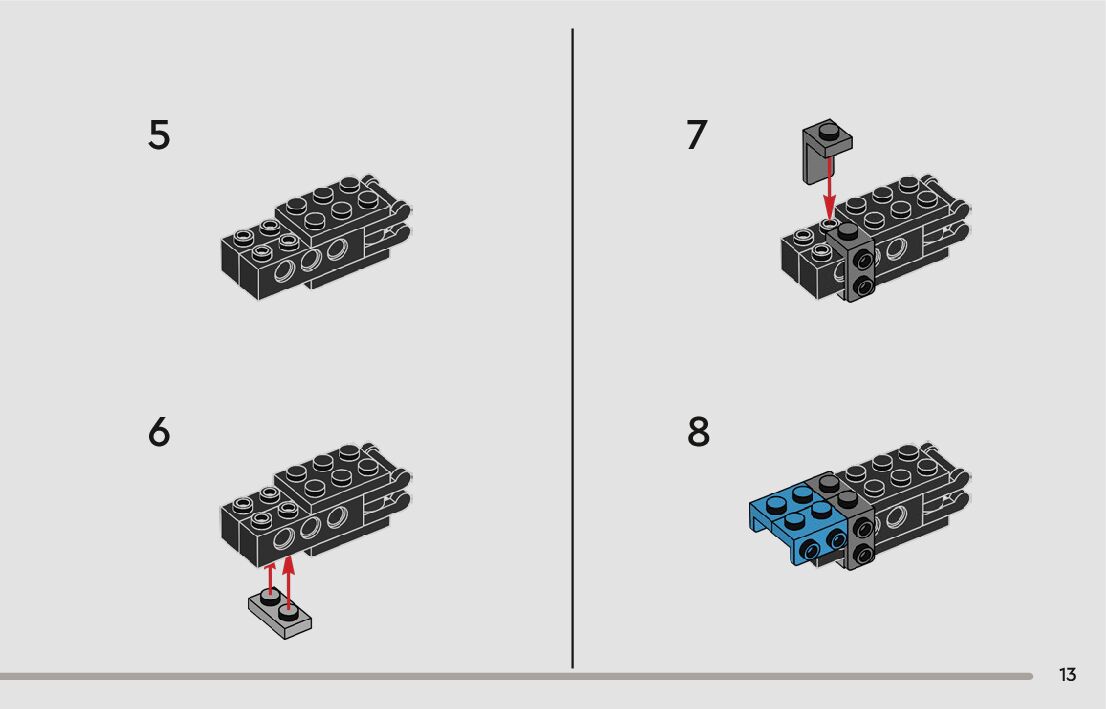 5

6

7

8

13