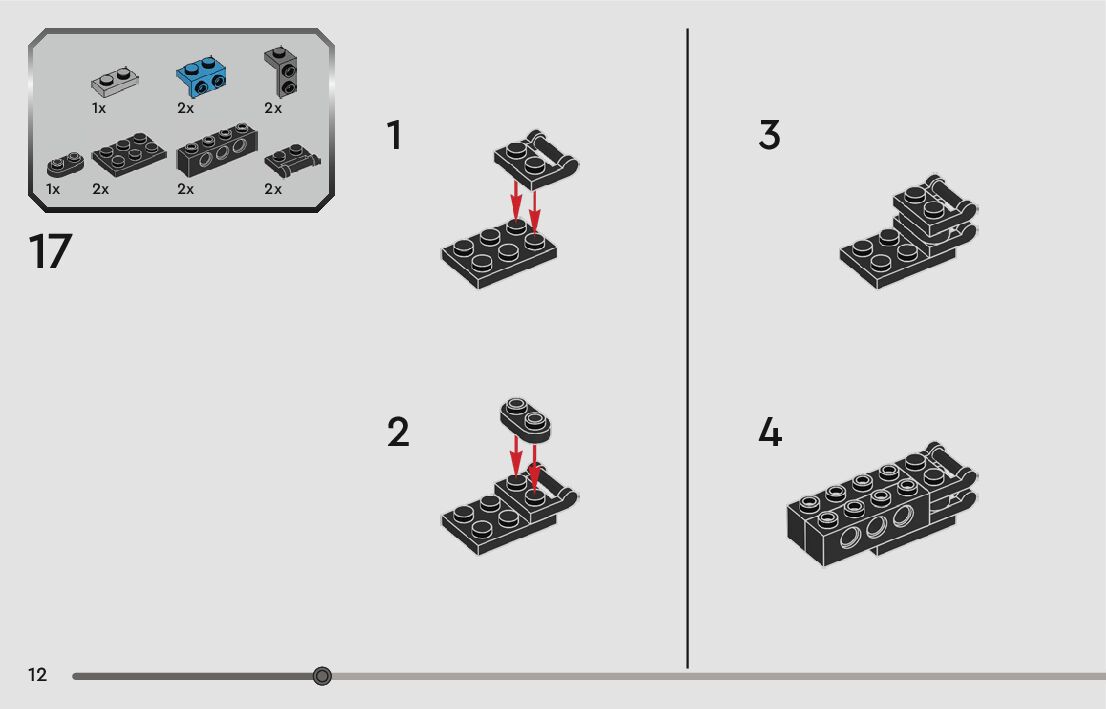 1x 2x 2x
1x 2x 2x 2x

17

1

2

3

4

12