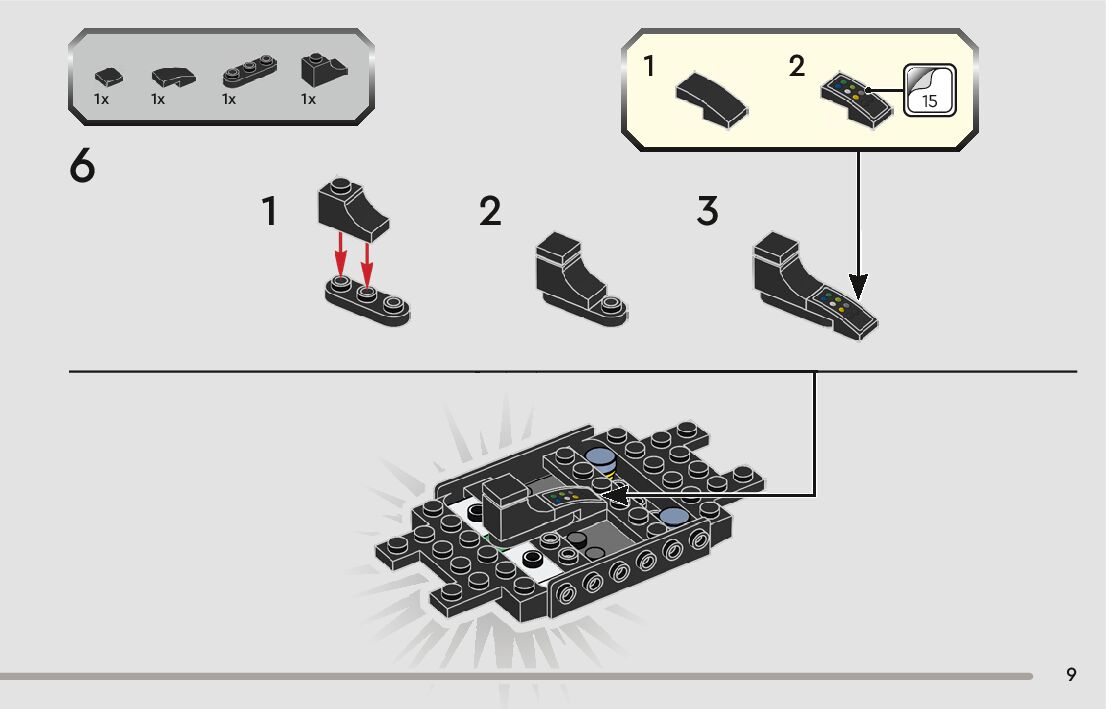 1x 1x 1x 1x

1 2 15

6

1

2

3

9