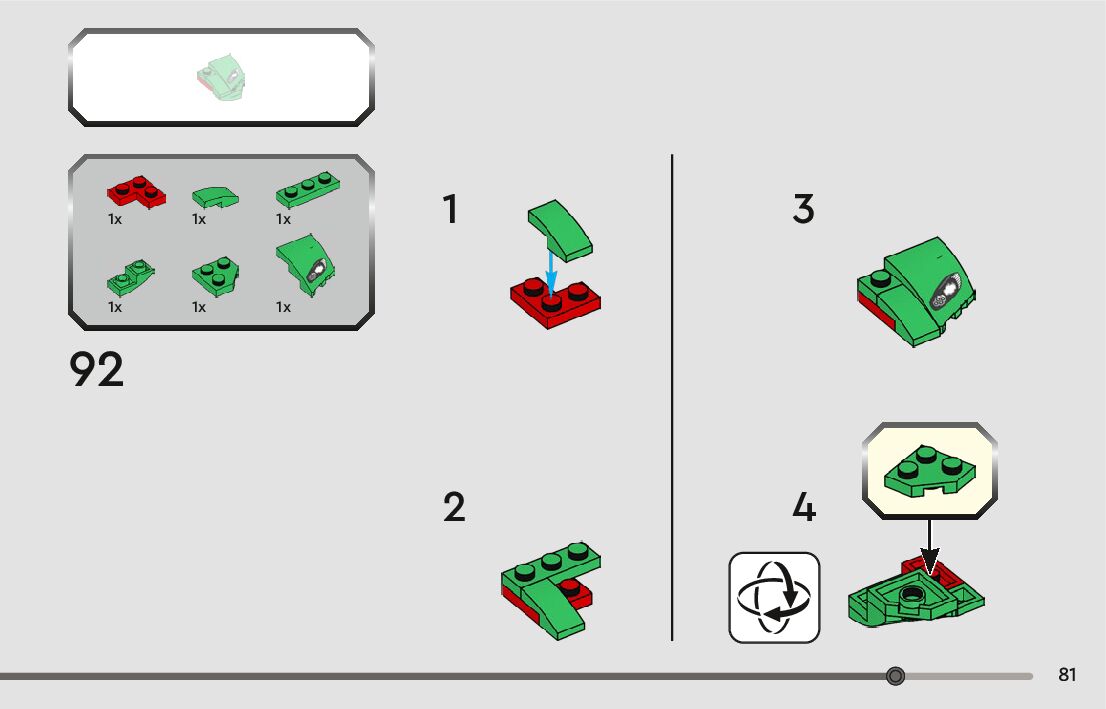 1x 1x 1x
1x 1x 1x

92

1

2

3

4

81