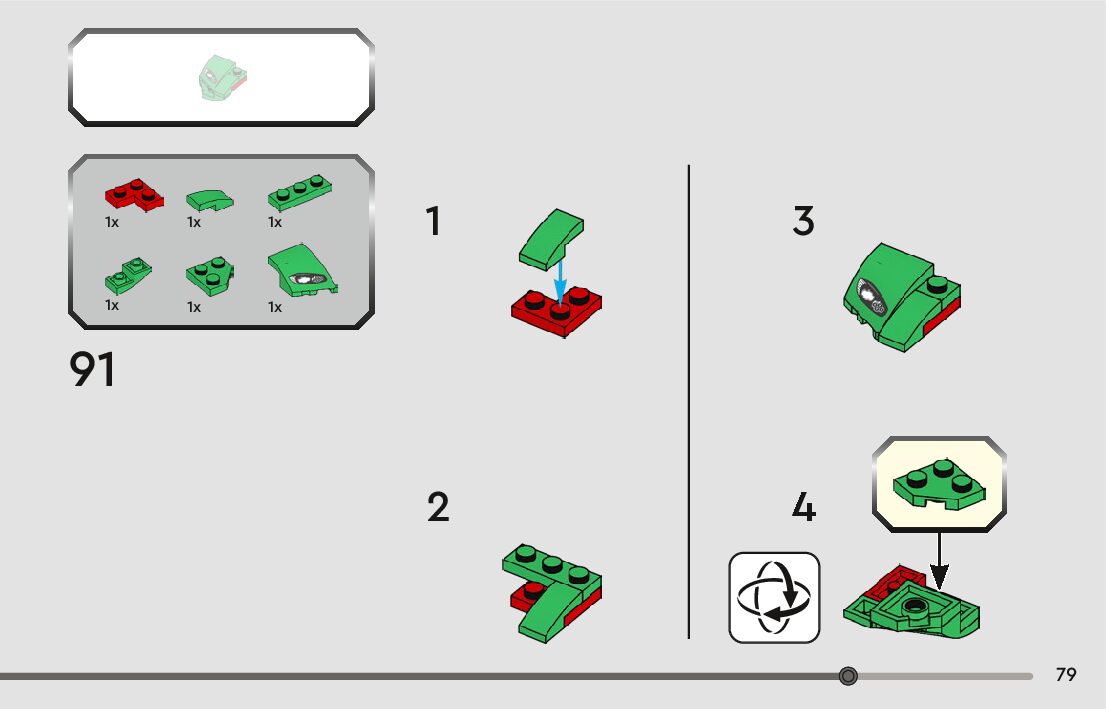 1x
1x
1x
1x
1x
1x

91

1

2

3

4

79