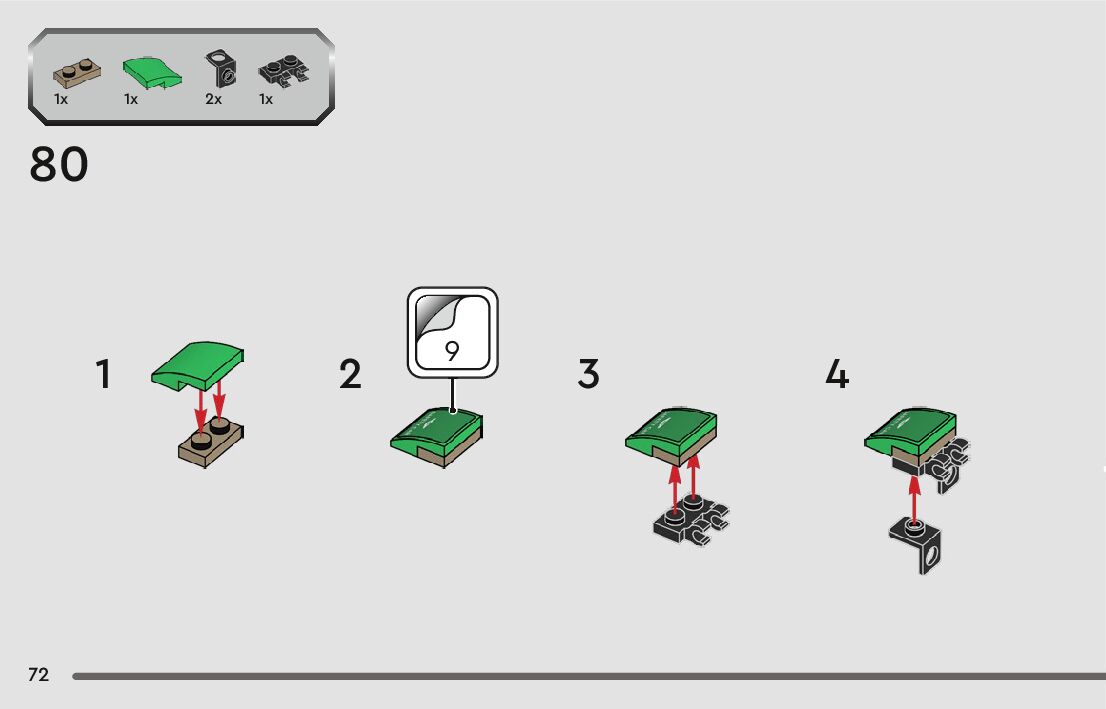 1x 1x 2x 1x

80

1

2

9

3

4

72